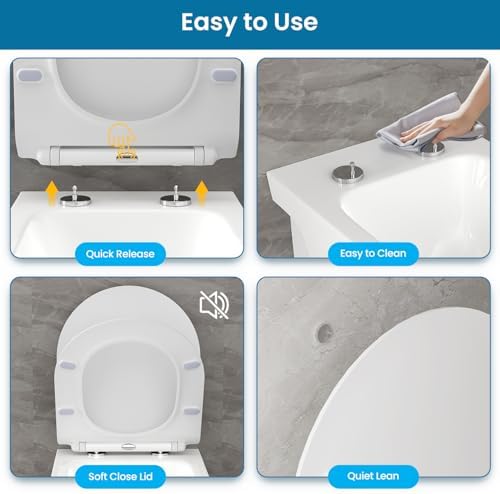 Easy to Use

Quick Release

Easy to Clean

Soft Close Lid

Quiet Lean