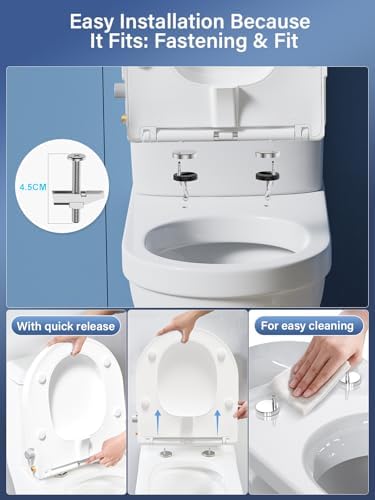 Easy Installation Because It Fits: Fastening & Fit

4.5CM

With quick release

For easy cleaning