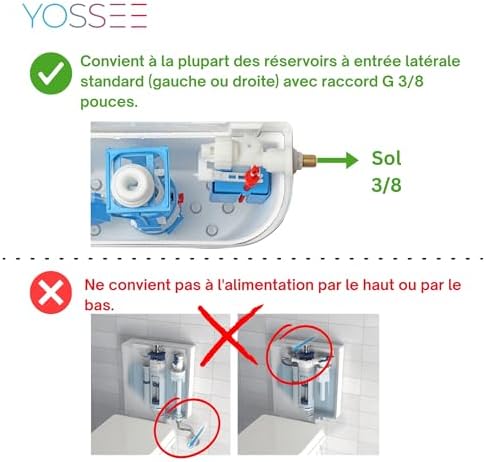 YOSSEE

Convient à la plupart des réservoirs à entrée latérale standard (gauche ou droite) avec raccord G 3/8 pouces.

Sol 3/8

Ne convient pas à l'alimentation par le haut ou par le bas.