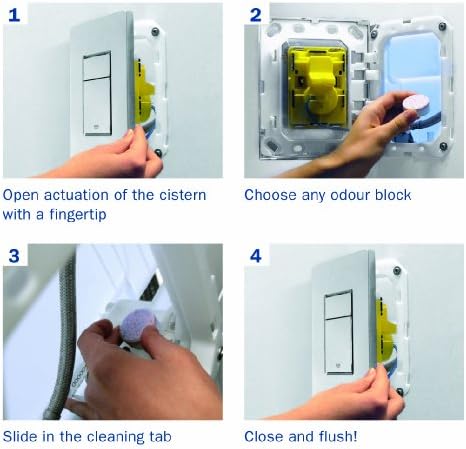 1

Open actuation of the cistern with a fingertip

2

Choose any odour block

3

Slide in the cleaning tab

4

Close and flush!