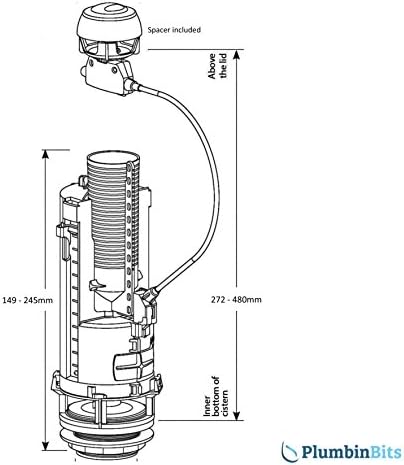 Spacer included

Above the lid

149 - 245mm

272 - 480mm

Inner bottom of cistern

PlumbinBits