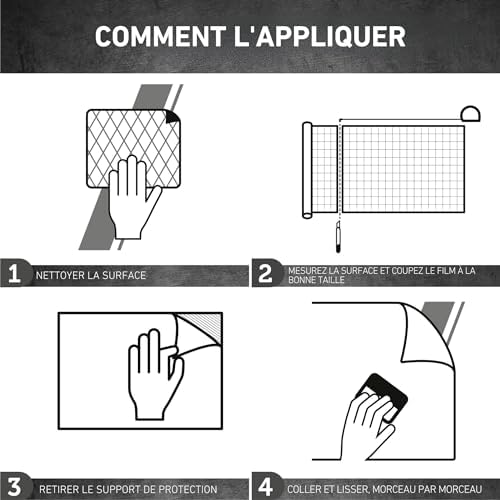 COMMENT L'APPLIQUER

1 NETTOYER LA SURFACE

2 MESUREZ LA SURFACE ET COUPEZ LE FILM À LA BONNE TAILLE

3 RETIRER LE SUPPORT DE PROTECTION

4 COLLER ET LISSER, MORCEAU PAR MORCEAU