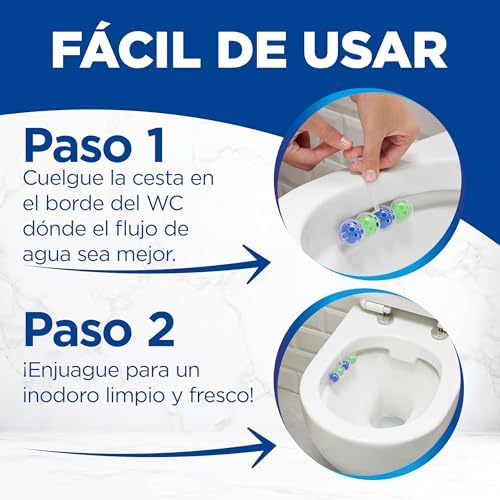 FÁCIL DE USAR

Paso 1
Cuelgue la cesta en el borde del WC dónde el flujo de agua sea mejor.

Paso 2
¡Enjuague para un inodoro limpio y fresco!