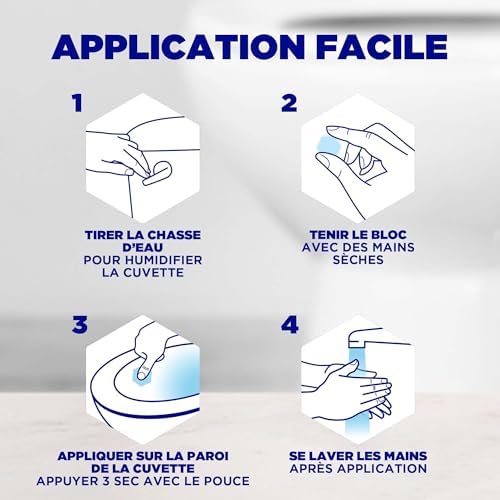 APPLICATION FACILE

1

TIRER LA CHASSE D'EAU
POUR HUMIDIFIER LA CUVETTE

2

TENIR LE BLOC
AVEC DES MAINS SÈCHES

3

APPLIQUER SUR LA PAROI DE LA CUVETTE
APPUYER 3 SEC AVEC LE POUCE

4

SE LAVER LES MAINS
APRÈS APPLICATION