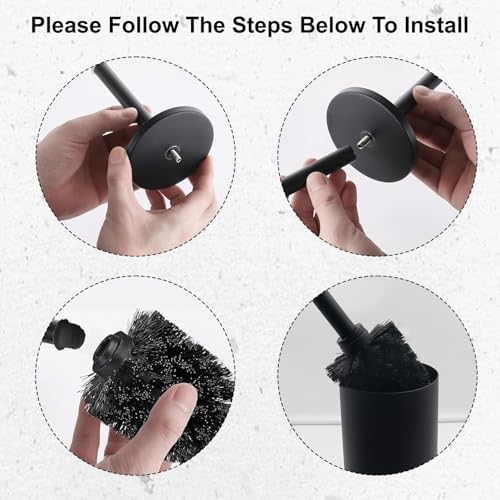 Please Follow The Steps Below To Install