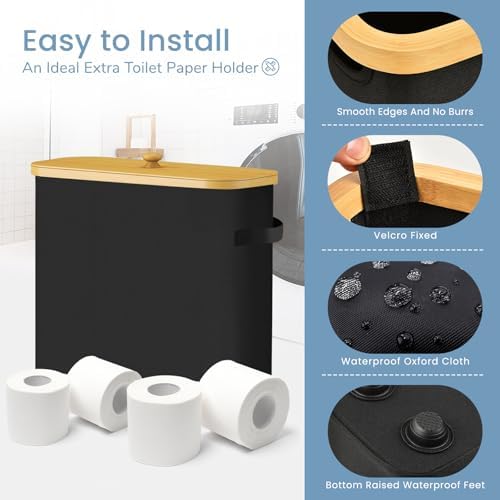 Easy to Install
An Ideal Extra Toilet Paper Holder

Smooth Edges And No Burrs

Velcro Fixed

Waterproof Oxford Cloth

Bottom Raised Waterproof Feet