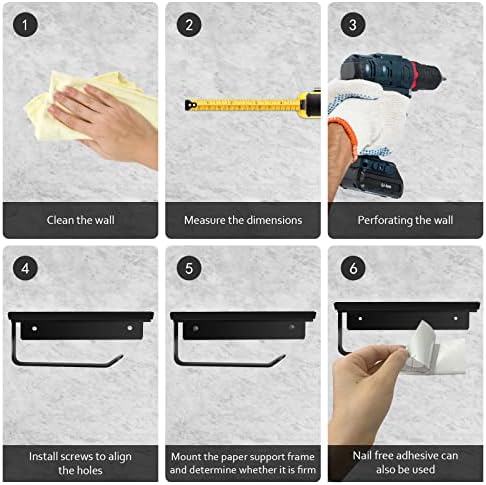 1

Clean the wall

2

Measure the dimensions

3

Perforating the wall

4

Install screws to align the holes

5

Mount the paper support frame and determine whether it is firm

6

Nail free adhesive can also be used