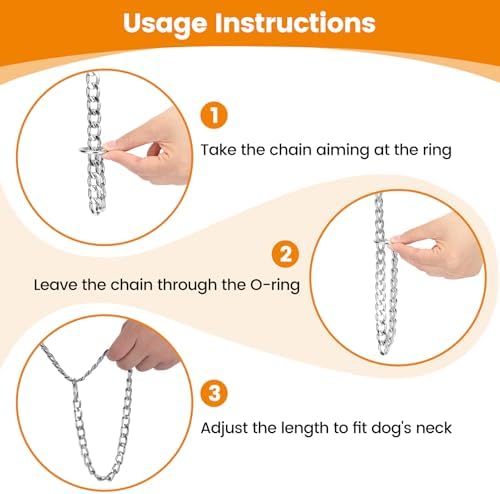 Usage Instructions

1

Take the chain aiming at the ring

2

Leave the chain through the O-ring

3

Adjust the length to fit dog's neck