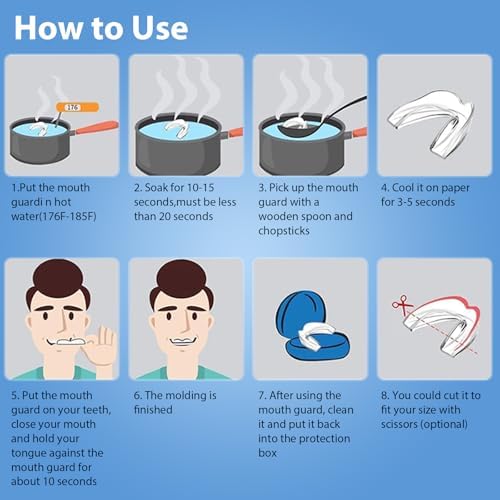 How to Use

176

1.Put the mouth guardi n hot water(176F-185F)

2. Soak for 10-15 seconds,must be less than 20 seconds

3. Pick up the mouth guard with a wooden spoon and chopsticks

4. Cool it on paper for 3-5 seconds

5. Put the mouth guard on your teeth, close your mouth and hold your tongue against the mouth guard for about 10 seconds

6. The molding is finished

7. After using the mouth guard, clean it and put it back into the protection box

8. You could cut it to fit your size with scissors (optional)