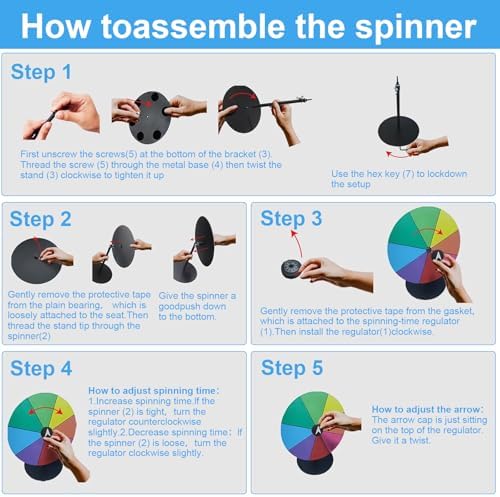 How toassemble the spinner

Step 1

First unscrew the screws(5) at the bottom of the bracket (3). Thread the screw (5) through the metal base (4) then twist the stand (3) clockwise to tighten it up

Use the hex key (7) to lockdown the setup

Step 2

Gently remove the protective tape from the plain bearing, which is loosely attached to the seat.Then thread the stand tip through the spinner(2)

Give the spinner a goodpush down to the bottom.

Step 3

Gently remove the protective tape from the gasket, which is attached to the spinning-time regulator (1).Then install the regulator(1)clockwise.

Step 4

How to adjust spinning time:
1.Increase spinning time.If the spinner (2) is tight, turn the regulator counterclockwise slightly.2.Decrease spinning time: If the spinner (2) is loose, turn the regulator clockwise slightly.

Step 5

How to adjust the arrow:
The arrow cap is just sitting on the top of the regulator. Give it a twist.