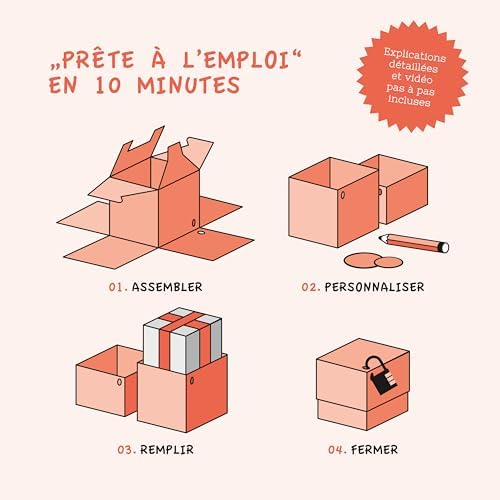 „PRÊTE À L'EMPLOI“ EN 10 MINUTES

Explications détaillées et vidéo pas à pas incluses

01. ASSEMBLER

02. PERSONNALISER

03. REMPLIR

04. FERMER