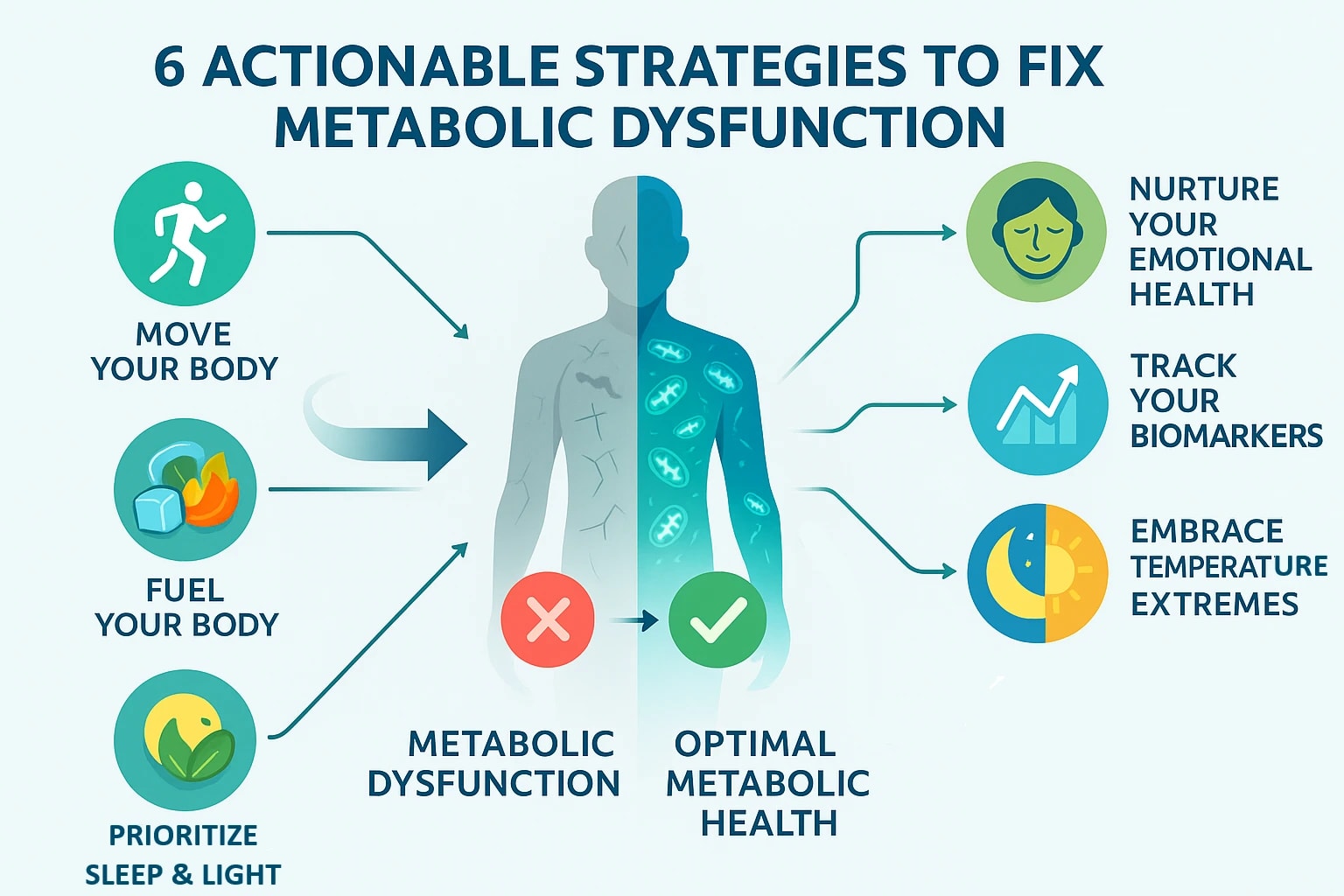 6 ACTIONABLE STRATEGIES TO FIX METABOLIC DYSFUNCTION

MOVE YOUR BODY

FUEL YOUR BODY

PRIORITIZE SLEEP & LIGHT

METABOLIC DYSFUNCTION

OPTIMAL METABOLIC HEALTH

NURTURE YOUR EMOTIONAL HEALTH

TRACK YOUR BIOMARKERS

EMBRACE TEMPERATURE EXTREMES