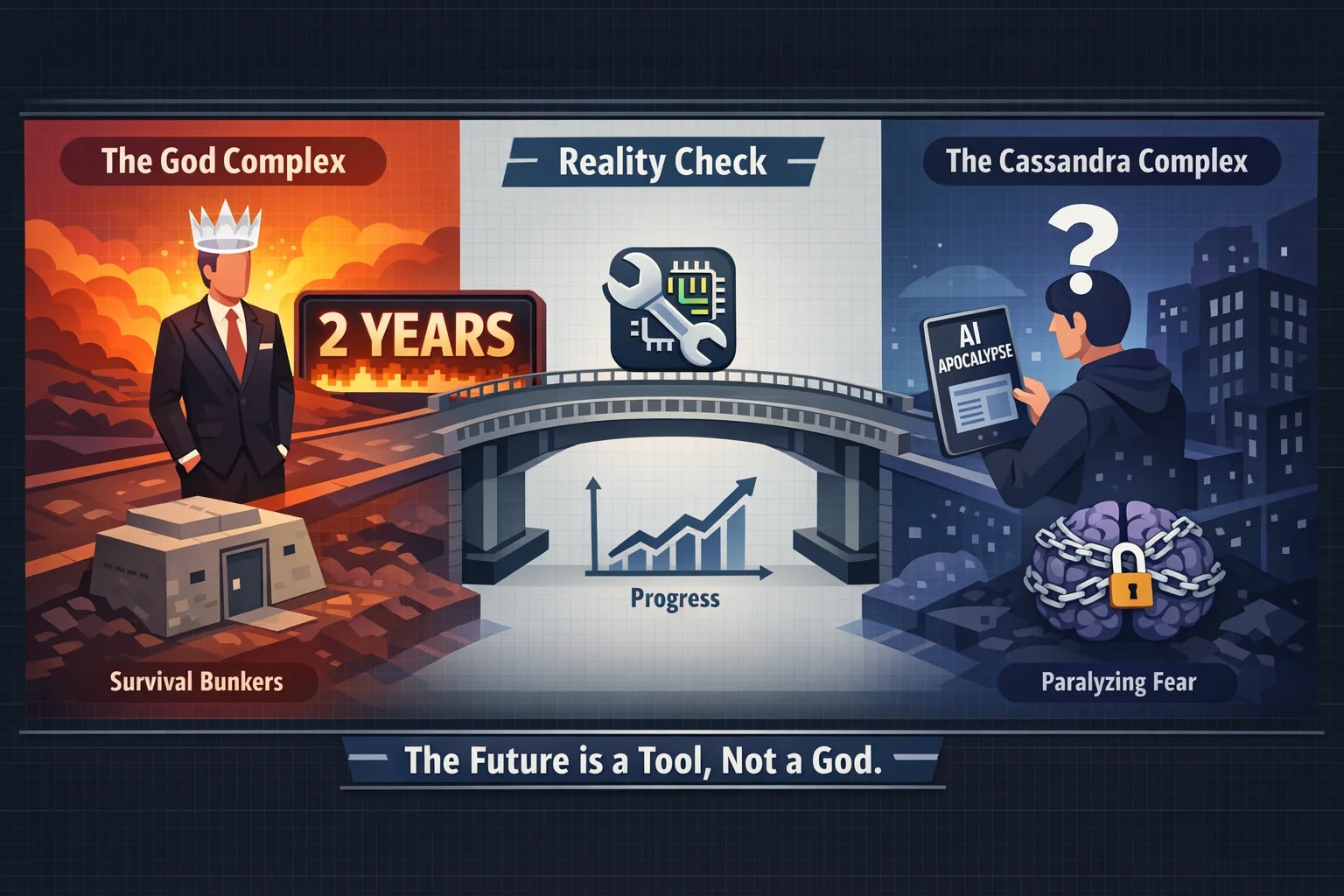 The God Complex

2 YEARS

Survival Bunkers

Reality Check

Progress

The Cassandra Complex

AI
APOCALYPSE

Paralyzing Fear

The Future is a Tool, Not a God.