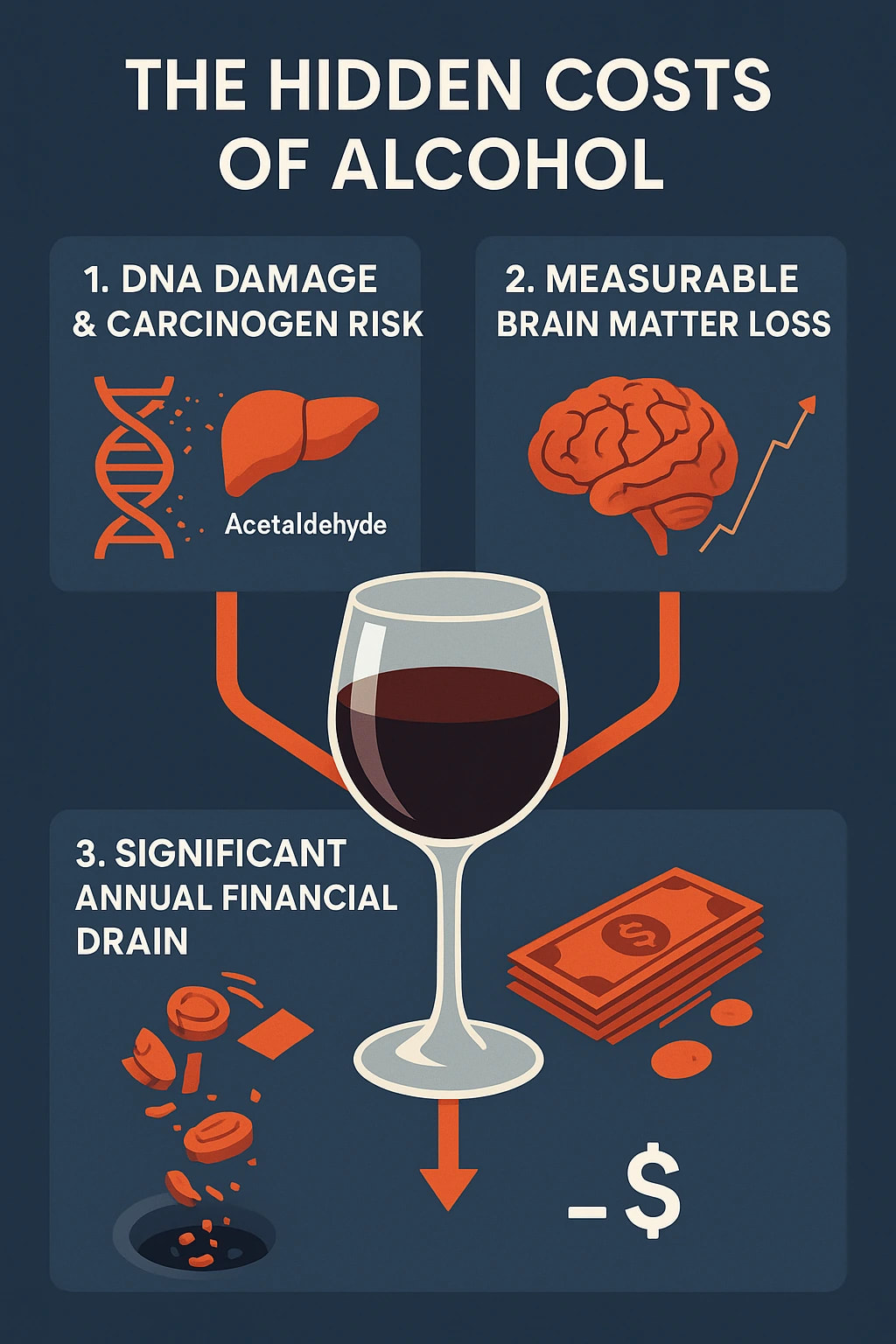 THE HIDDEN COSTS OF ALCOHOL

1. DNA DAMAGE & CARCINOGEN RISK

Acetaldehyde

2. MEASURABLE BRAIN MATTER LOSS

3. SIGNIFICANT ANNUAL FINANCIAL DRAIN

$

-$