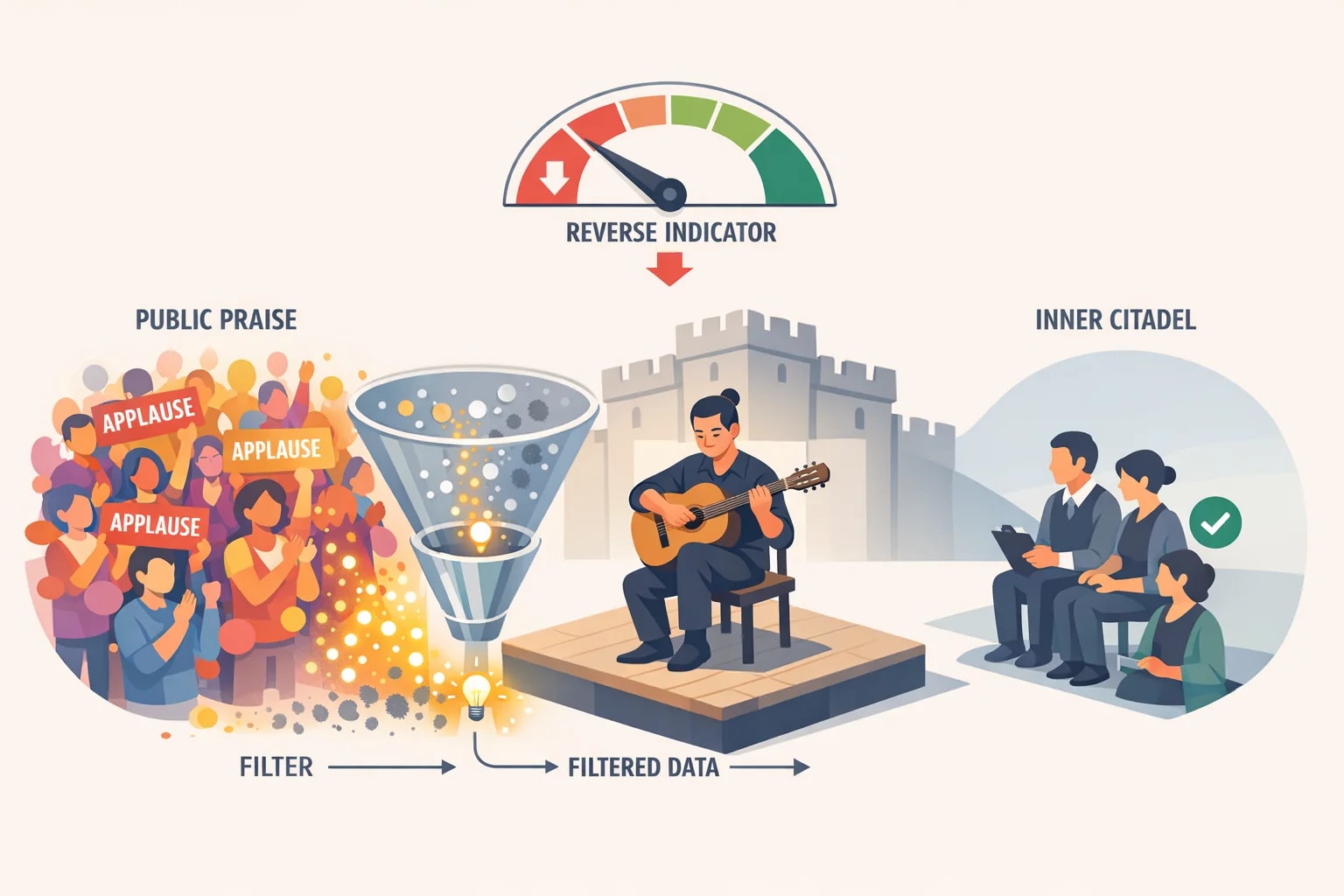 REVERSE INDICATOR

PUBLIC PRAISE

INNER CITADEL

APPLAUSE

APPLAUSE

APPLAUSE

FILTER

FILTERED DATA