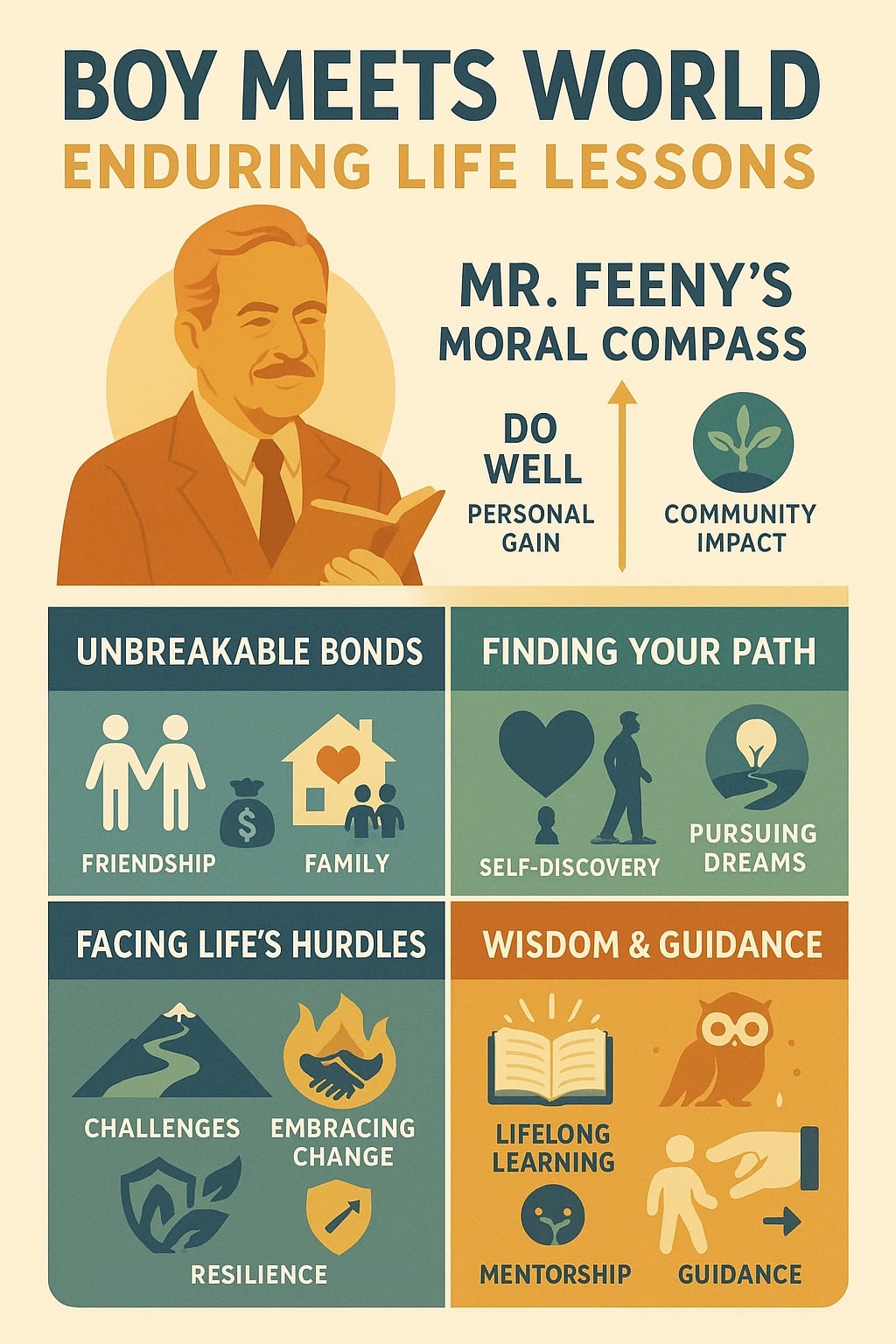 BOY MEETS WORLD
ENDURING LIFE LESSONS

MR. FEENY'S
MORAL COMPASS

DO WELL
PERSONAL GAIN

COMMUNITY IMPACT

UNBREAKABLE BONDS

$

FRIENDSHIP

FAMILY

FINDING YOUR PATH

SELF-DISCOVERY

PURSUING DREAMS

FACING LIFE'S HURDLES

CHALLENGES

EMBRACING CHANGE

RESILIENCE

WISDOM & GUIDANCE

LIFELONG LEARNING

MENTORSHIP

GUIDANCE