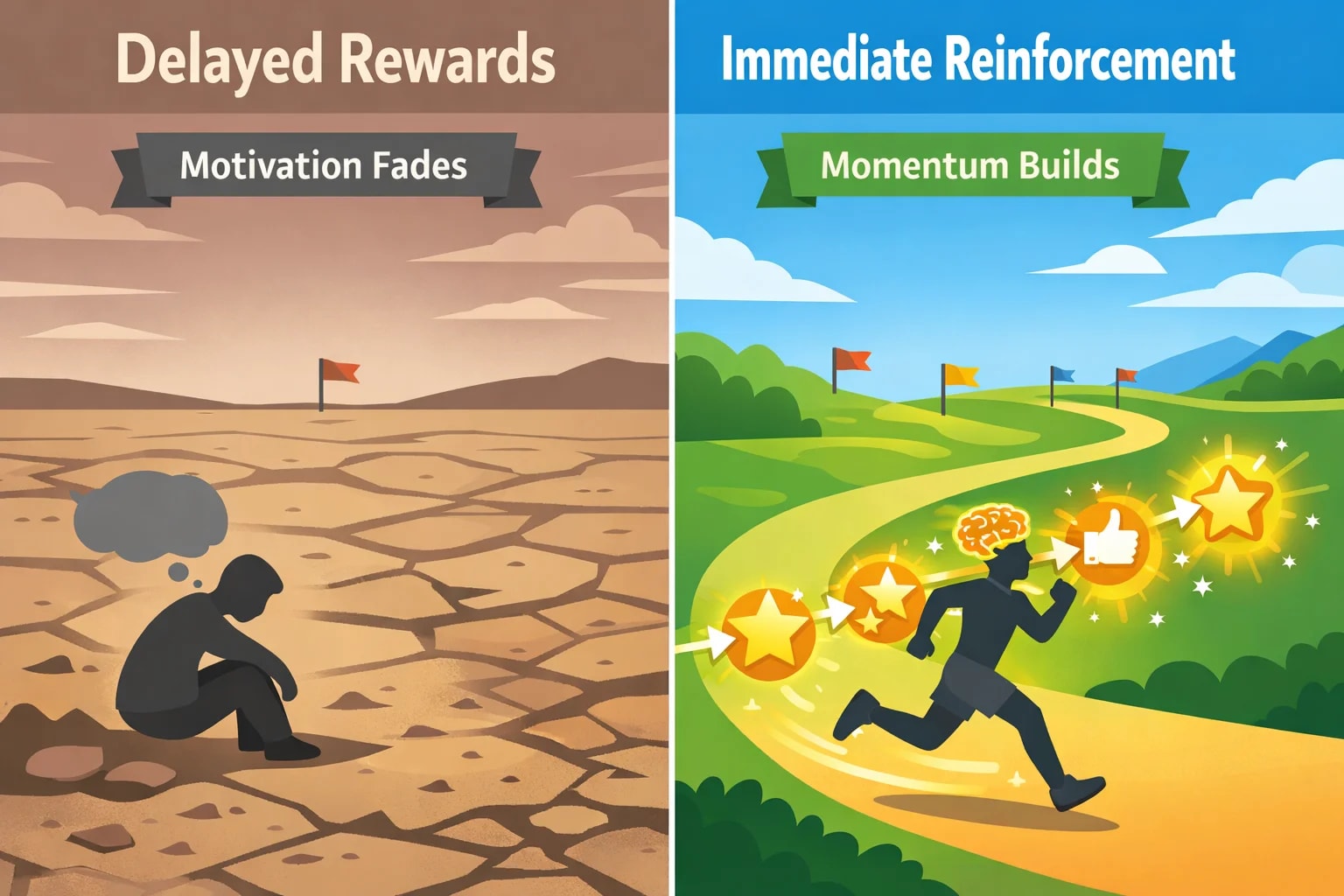 Delayed Rewards

Motivation Fades

Immediate Reinforcement

Momentum Builds