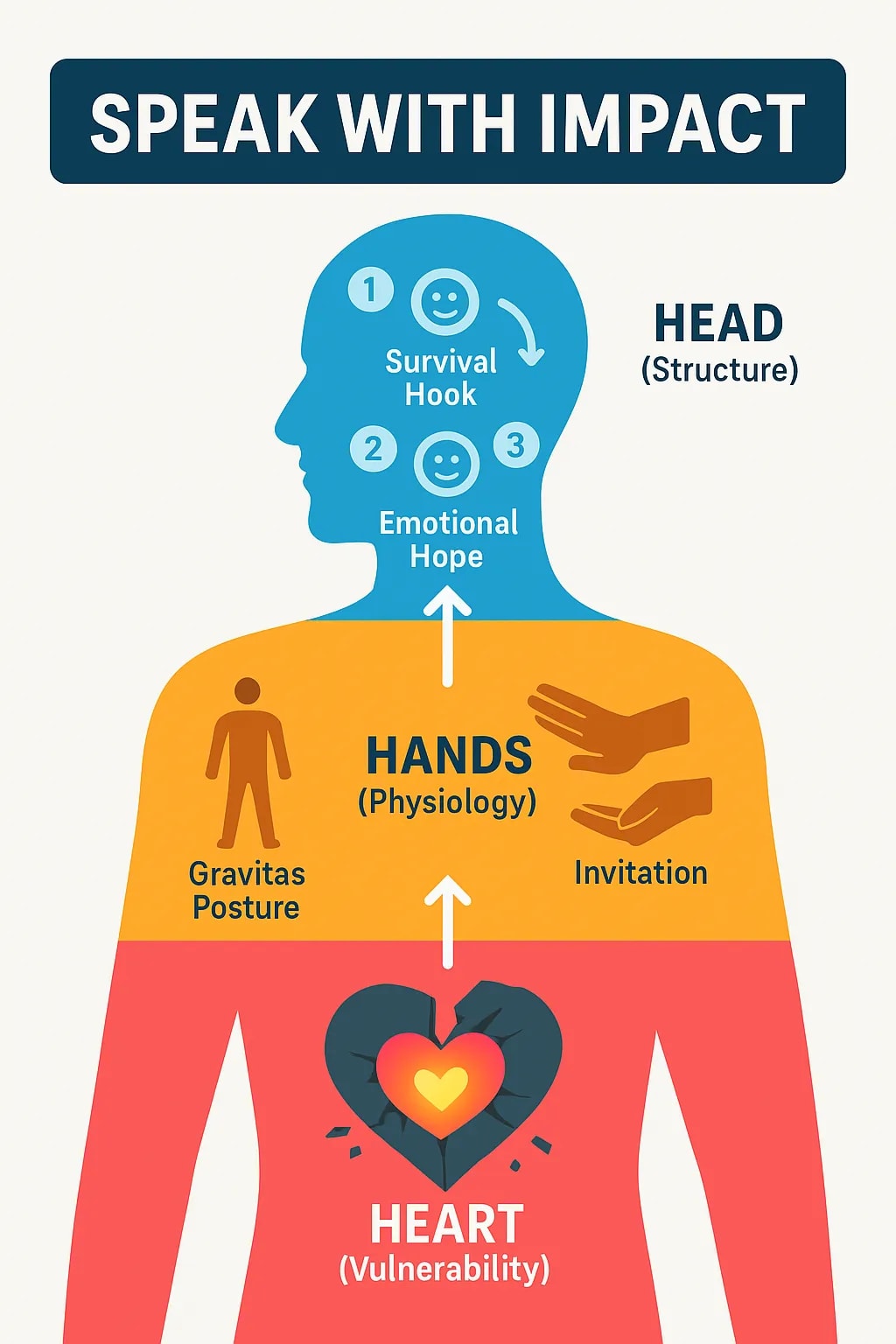 SPEAK WITH IMPACT

1

Survival Hook

2

3

Emotional Hope

HEAD
(Structure)

HANDS
(Physiology)

Gravitas Posture

Invitation

HEART
(Vulnerability)