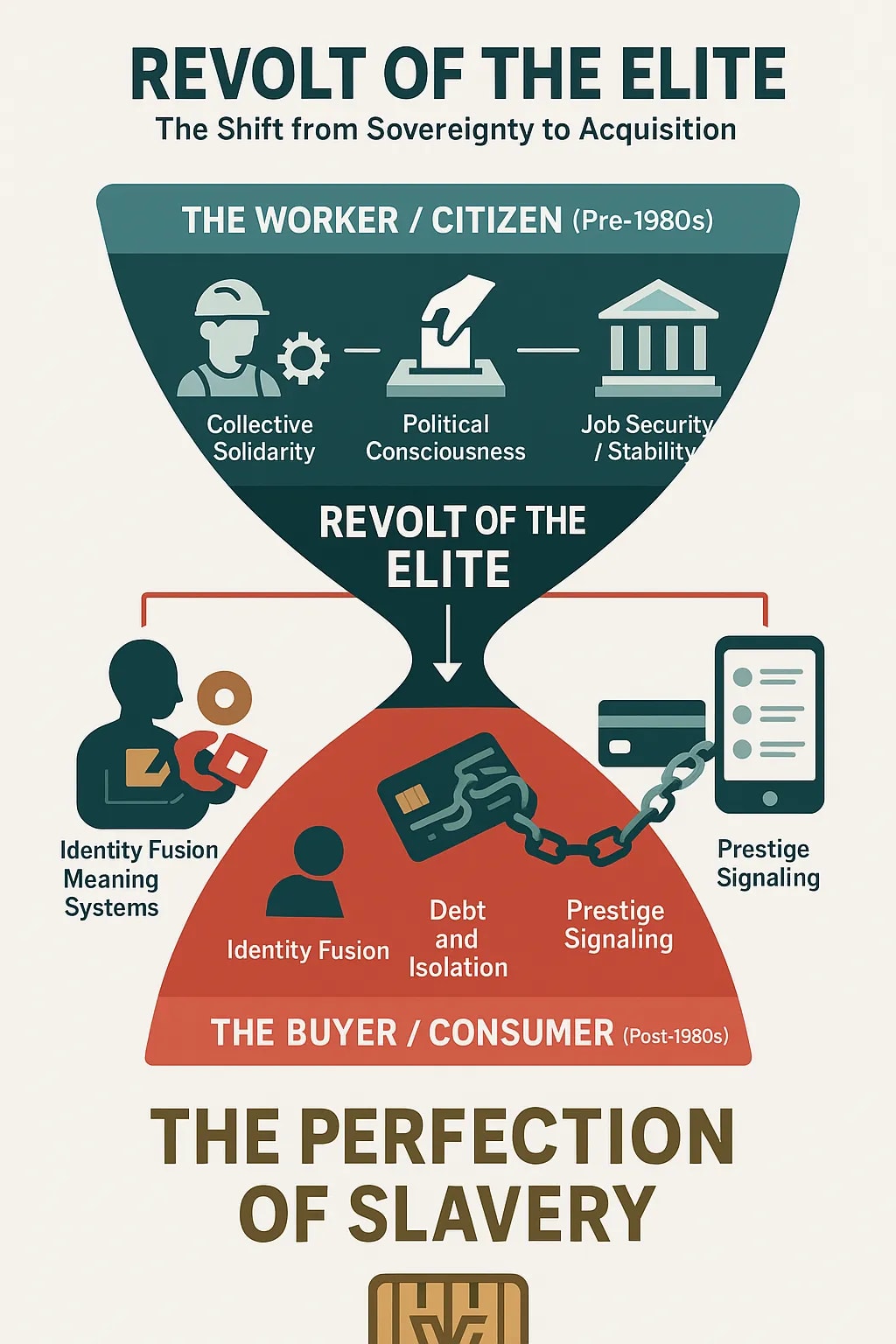 REVOLT OF THE ELITE
The Shift from Sovereignty to Acquisition

THE WORKER / CITIZEN (Pre-1980s)

Collective Solidarity

Political Consciousness

Job Security / Stability

REVOLT OF THE ELITE

Identity Fusion Meaning Systems

Prestige Signaling

Identity Fusion

Debt and Isolation

Prestige Signaling

THE BUYER / CONSUMER (Post-1980s)

THE PERFECTION OF SLAVERY