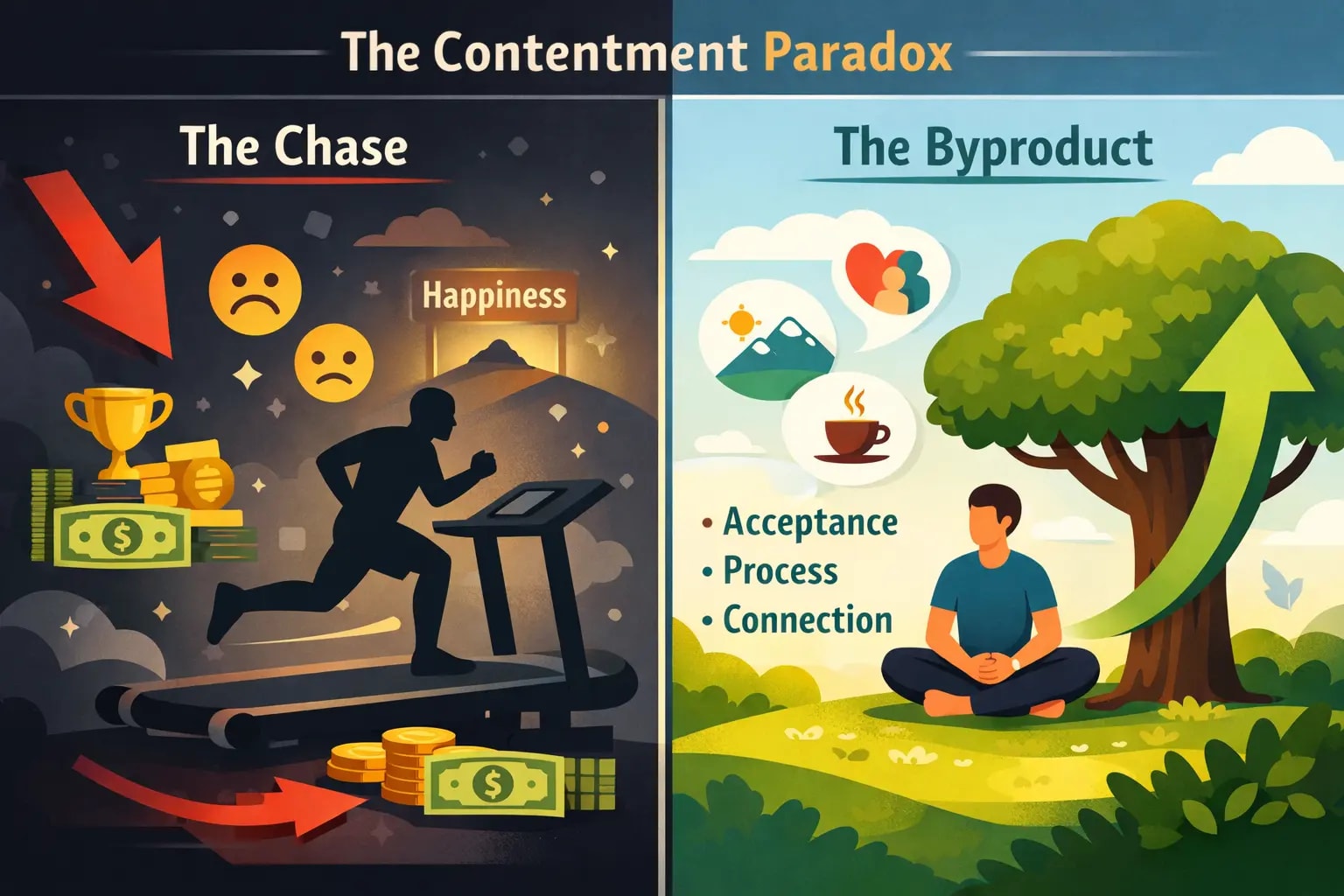 The Contentment Paradox

The Chase

Happiness

$

$

The Byproduct

• Acceptance
• Process
• Connection