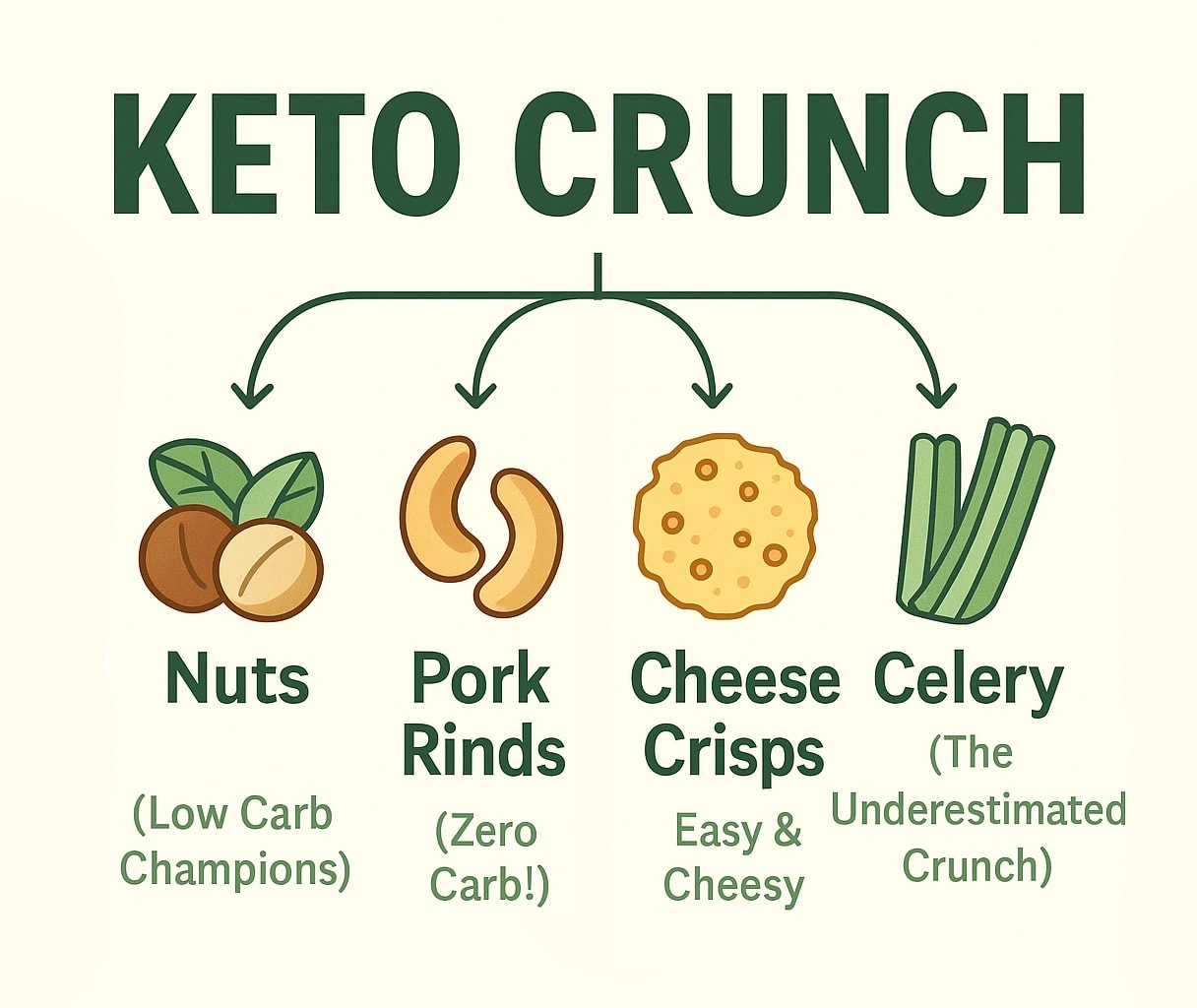 KETO CRUNCH

Nuts
(Low Carb Champions)

Pork Rinds
(Zero Carb!)

Cheese Crisps
Easy & Cheesy

Celery
(The Underestimated Crunch)