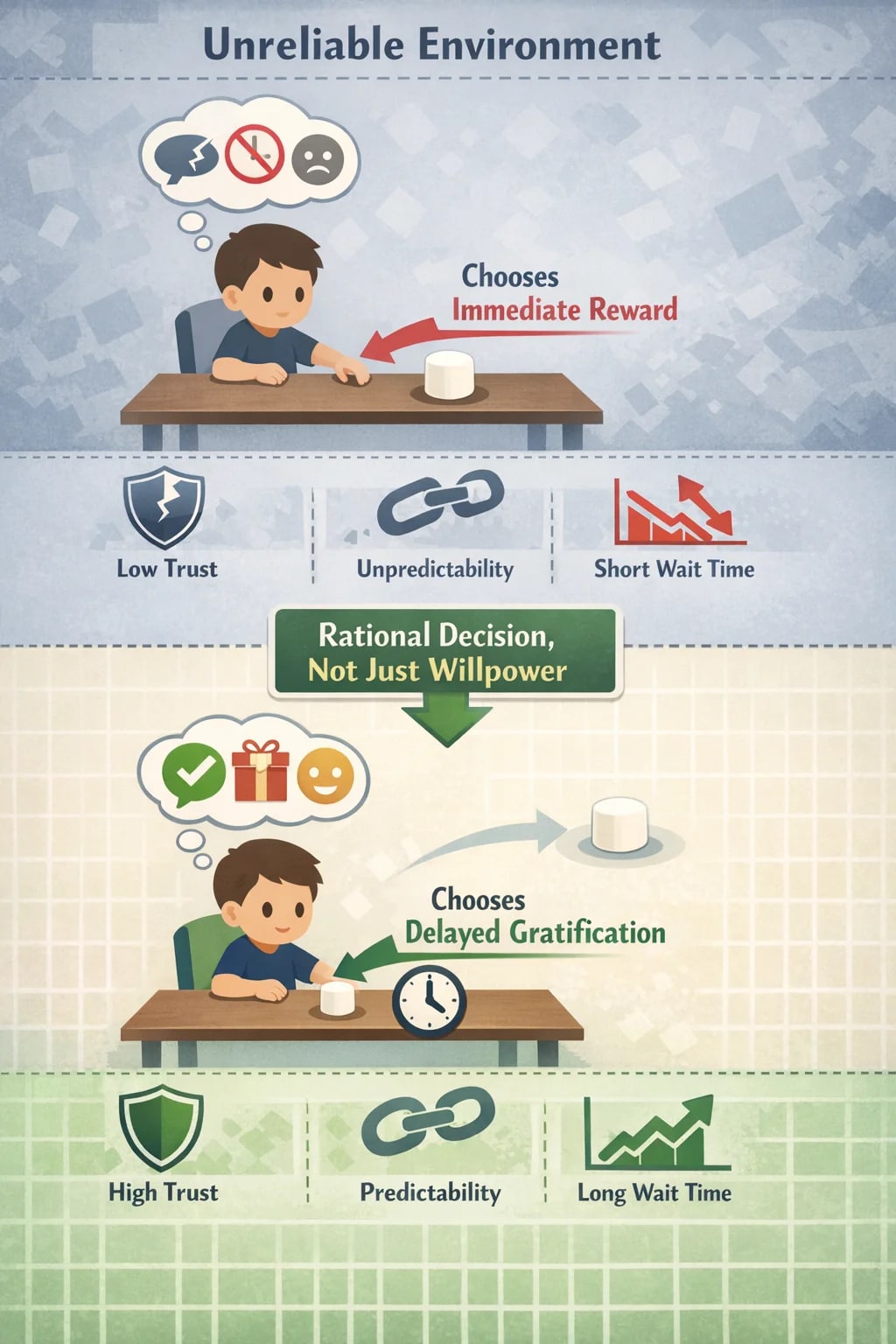 Unreliable Environment

Chooses
Immediate Reward

Low Trust

Unpredictability

Short Wait Time

Rational Decision,
Not Just Willpower

Chooses
Delayed Gratification

High Trust

Predictability

Long Wait Time