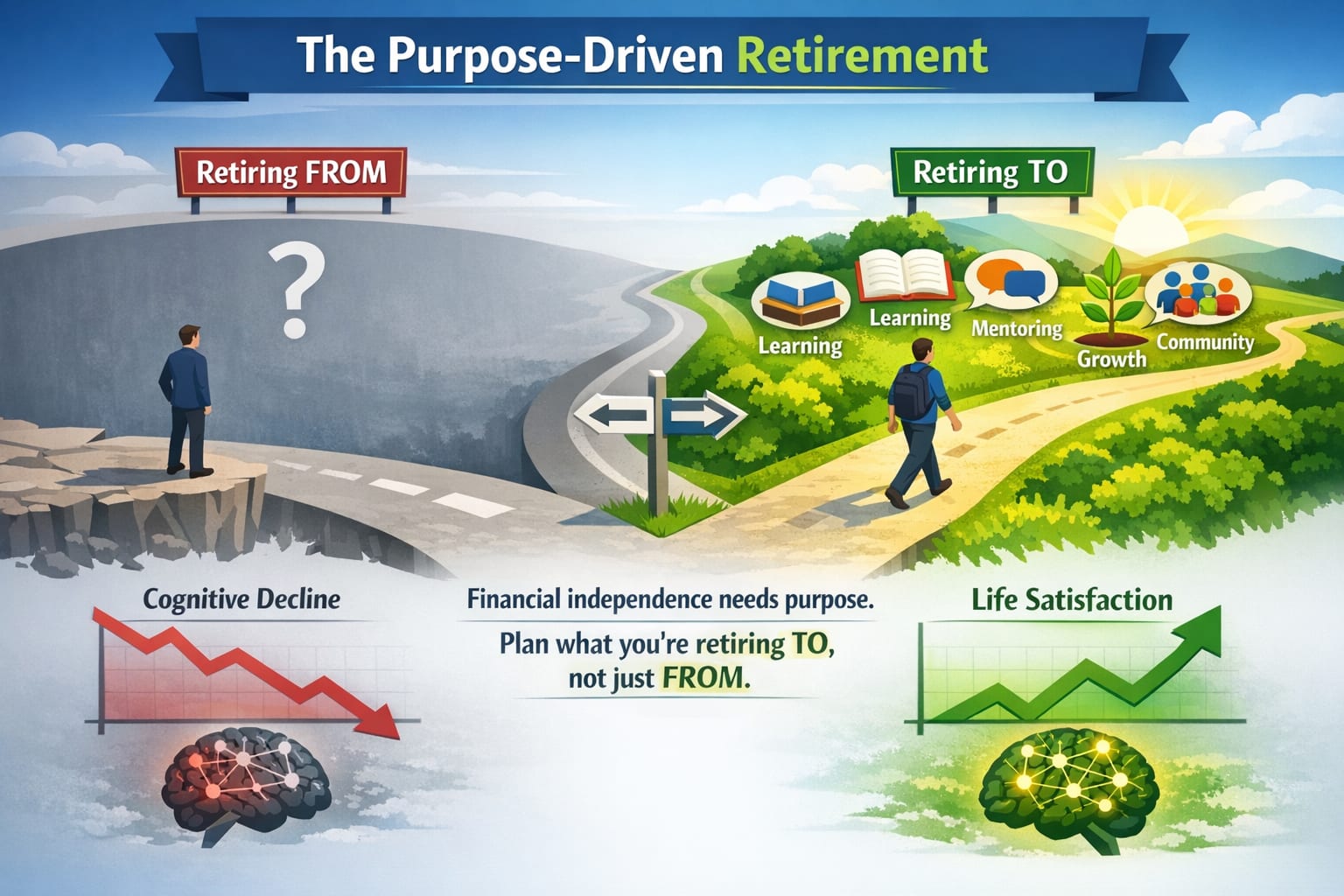 The Purpose-Driven Retirement

Retiring FROM

?

Retiring TO

Learning

Learning

Mentoring

Growth

Community

Cognitive Decline

Financial independence needs purpose.

Plan what you're retiring TO, not just FROM.

Life Satisfaction