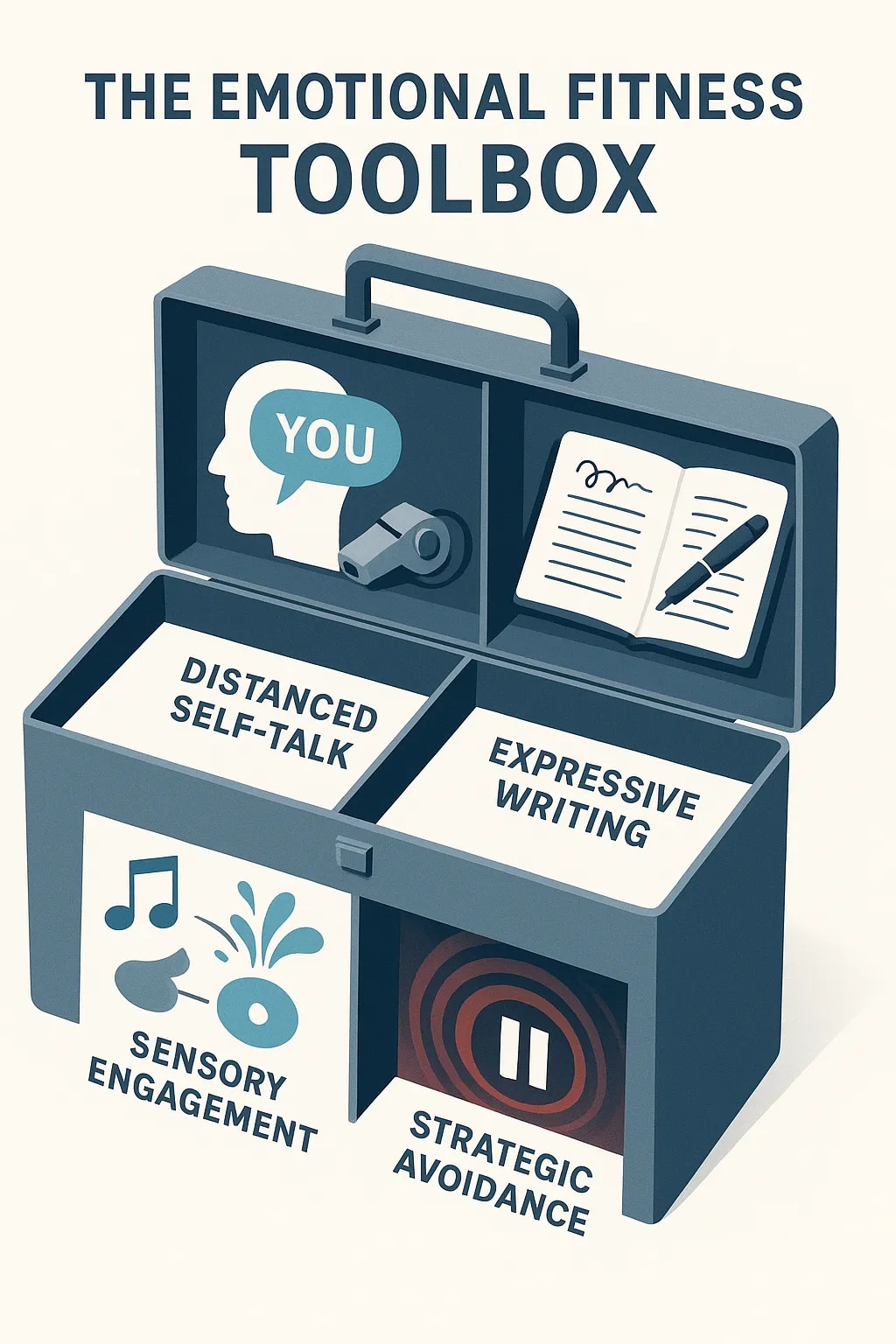 THE EMOTIONAL FITNESS TOOLBOX

YOU

DISTANCED SELF-TALK

EXPRESSIVE WRITING

SENSORY ENGAGEMENT

STRATEGIC AVOIDANCE