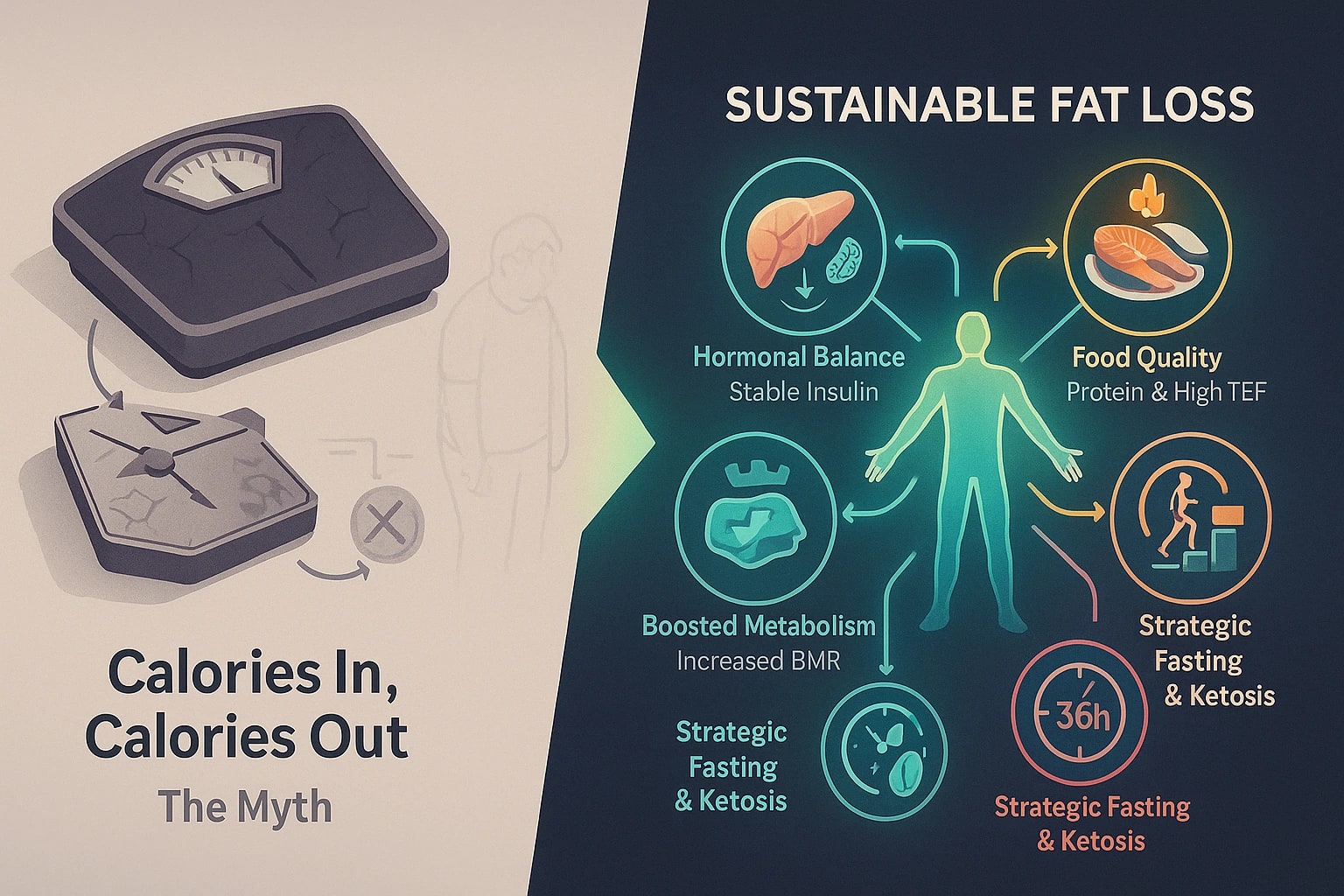 Calories In, Calories Out

The Myth

SUSTAINABLE FAT LOSS

Hormonal Balance
Stable Insulin

Food Quality
Protein & High TEF

Boosted Metabolism
Increased BMR

Strategic Fasting & Ketosis

Strategic Fasting & Ketosis

36h

Strategic Fasting & Ketosis