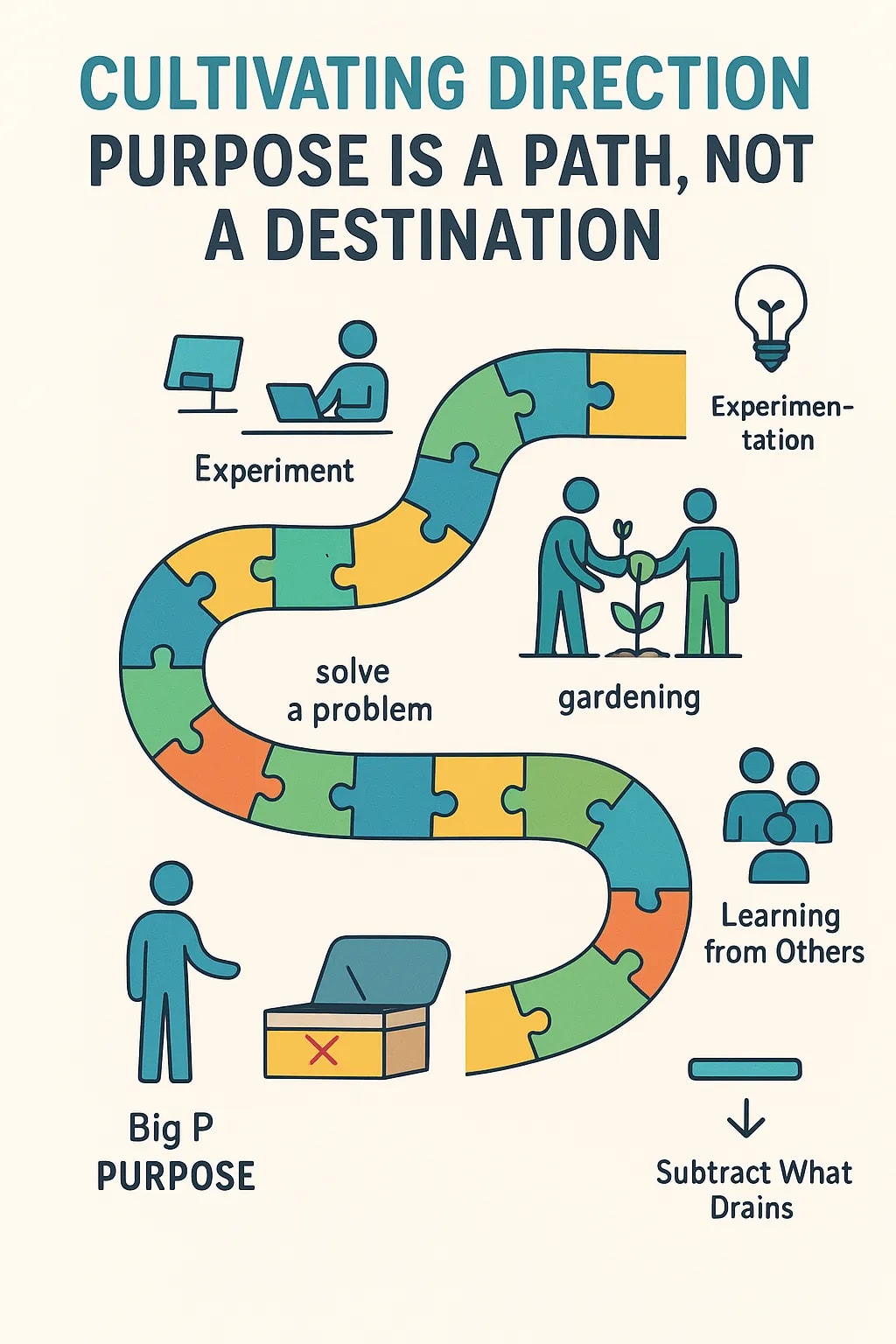 CULTIVATING DIRECTION
PURPOSE IS A PATH, NOT A DESTINATION

Experiment

Experimentation

solve a problem

gardening

Learning from Others

Big P PURPOSE

Subtract What Drains