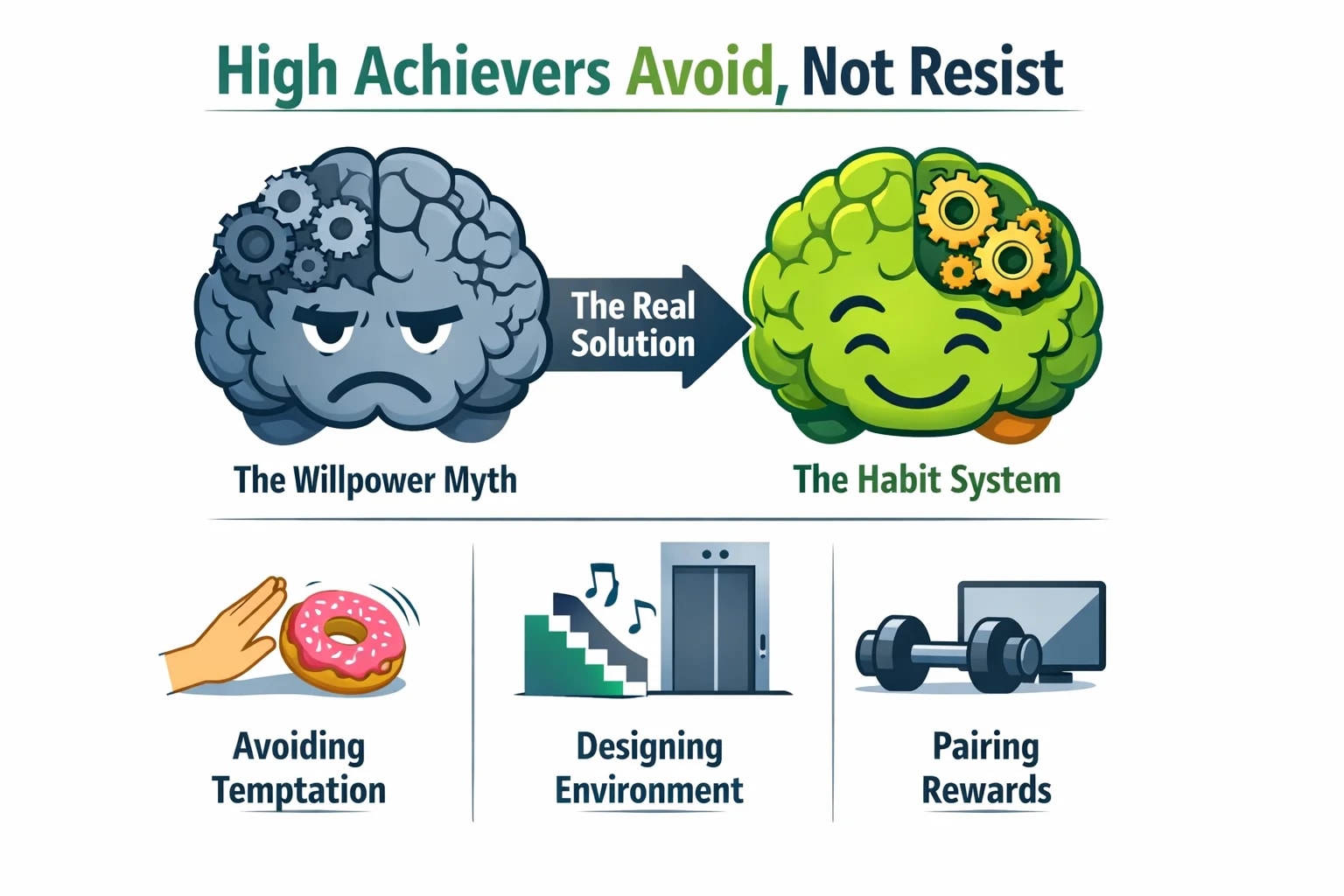 High Achievers Avoid, Not Resist

The Real Solution

The Willpower Myth

The Habit System

Avoiding Temptation

Designing Environment

Pairing Rewards