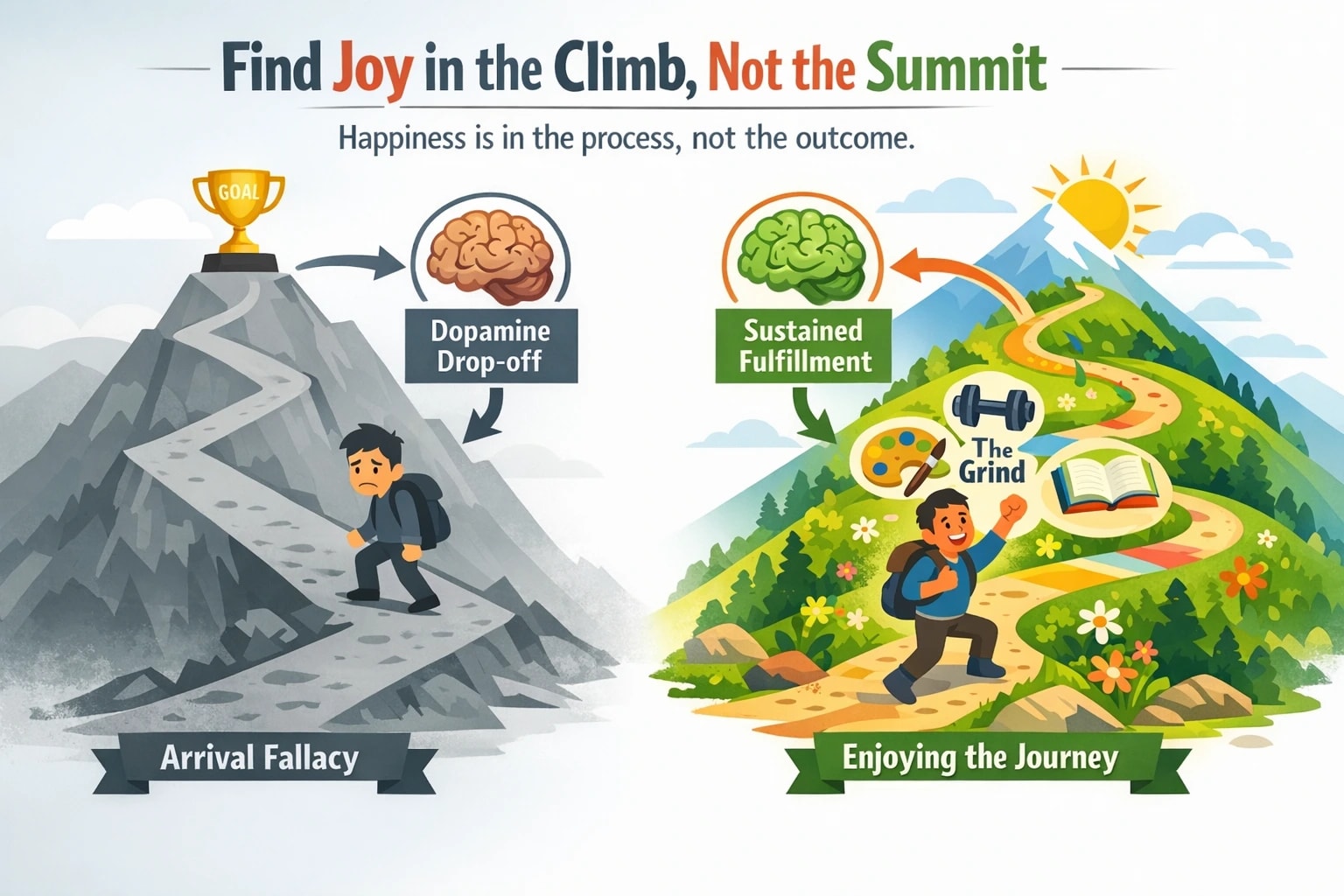 Find Joy in the Climb, Not the Summit

Happiness is in the process, not the outcome.

GOAL

Dopamine Drop-off

Arrival Fallacy

Sustained Fulfillment

The Grind

Enjoying the Journey