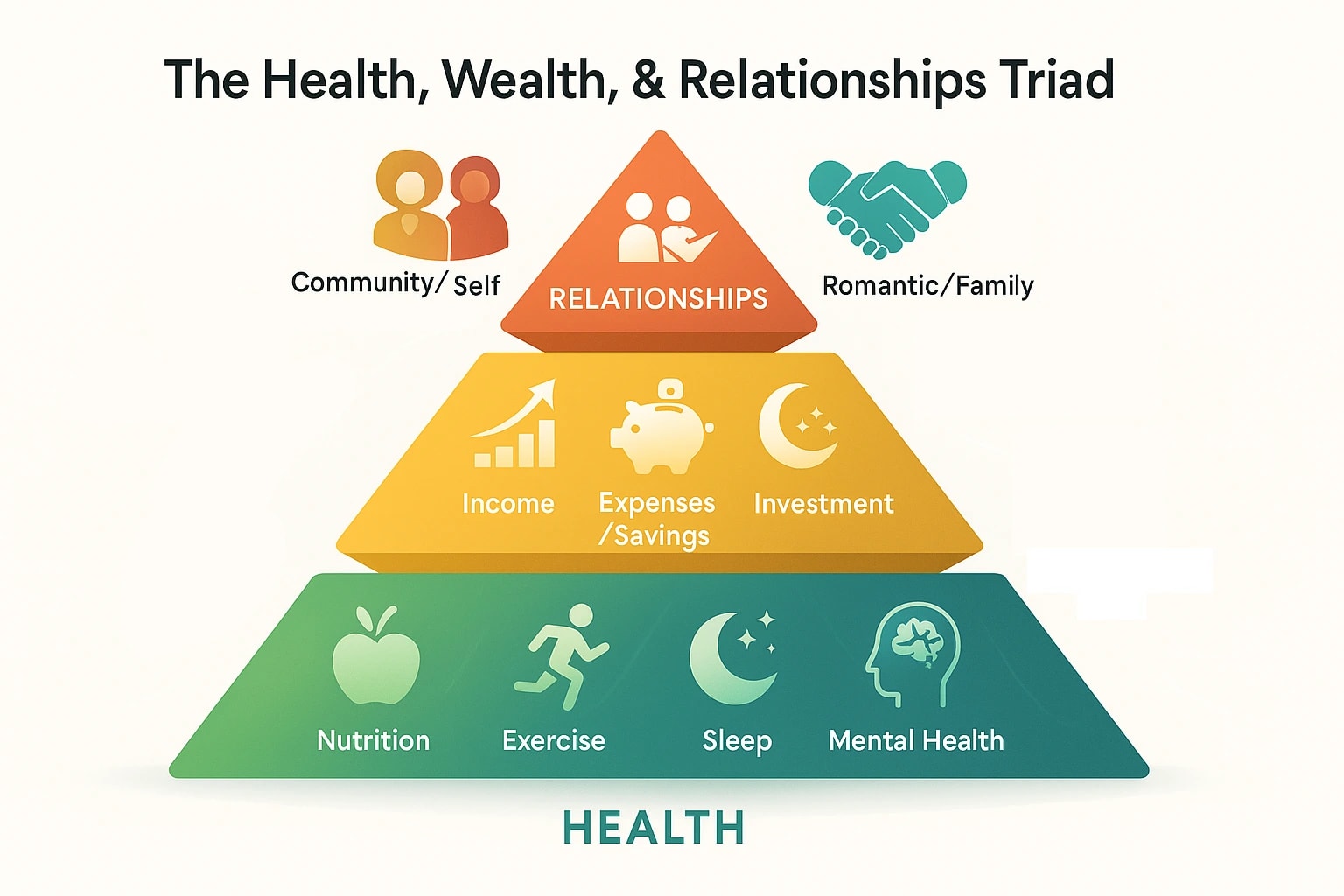 The Health, Wealth, & Relationships Triad

Community/ Self

RELATIONSHIPS

Romantic/Family

Income

Expenses /Savings

Investment

Nutrition

Exercise

Sleep

Mental Health

HEALTH