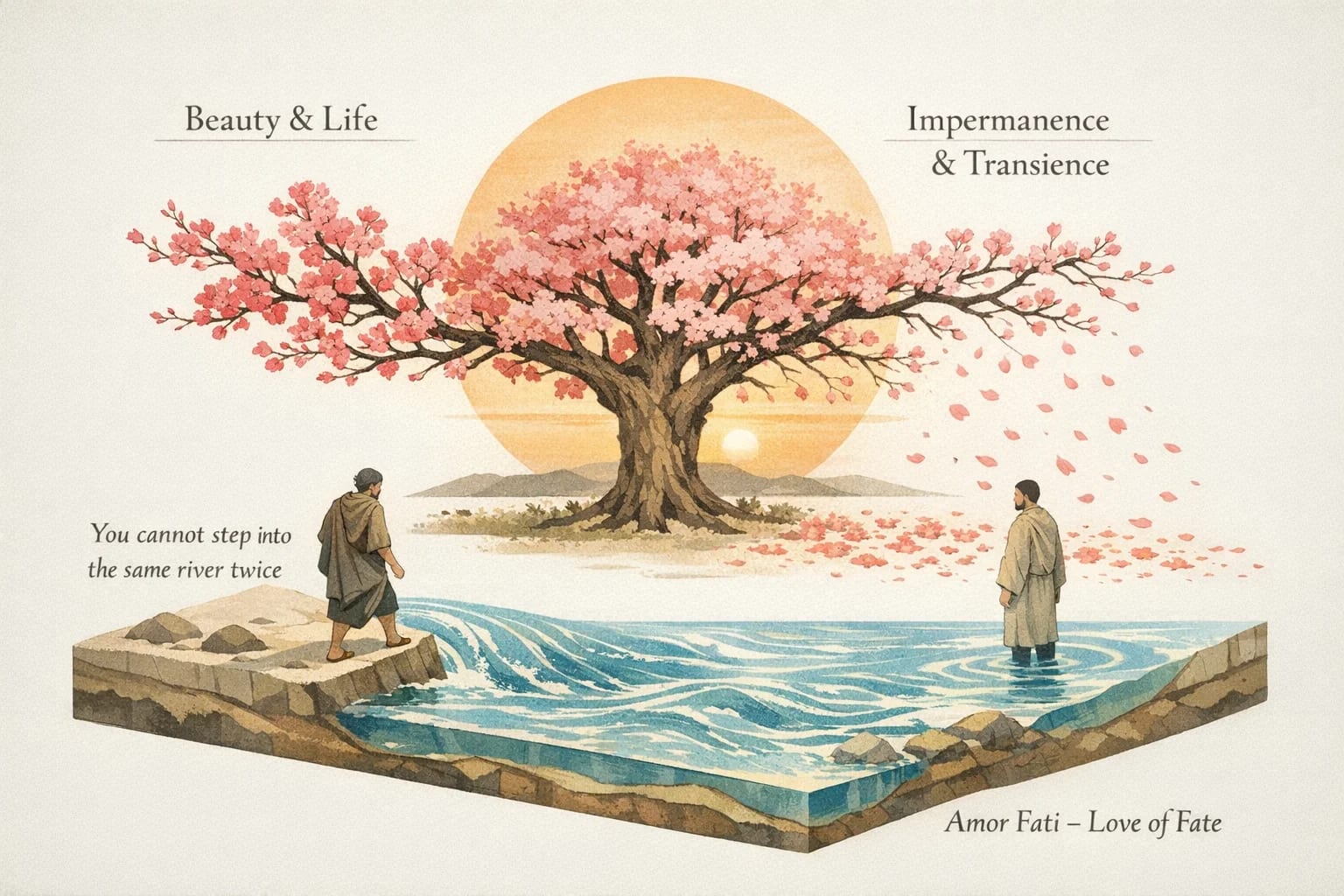 Beauty & Life

Impermanence & Transience

You cannot step into the same river twice

Amor Fati – Love of Fate