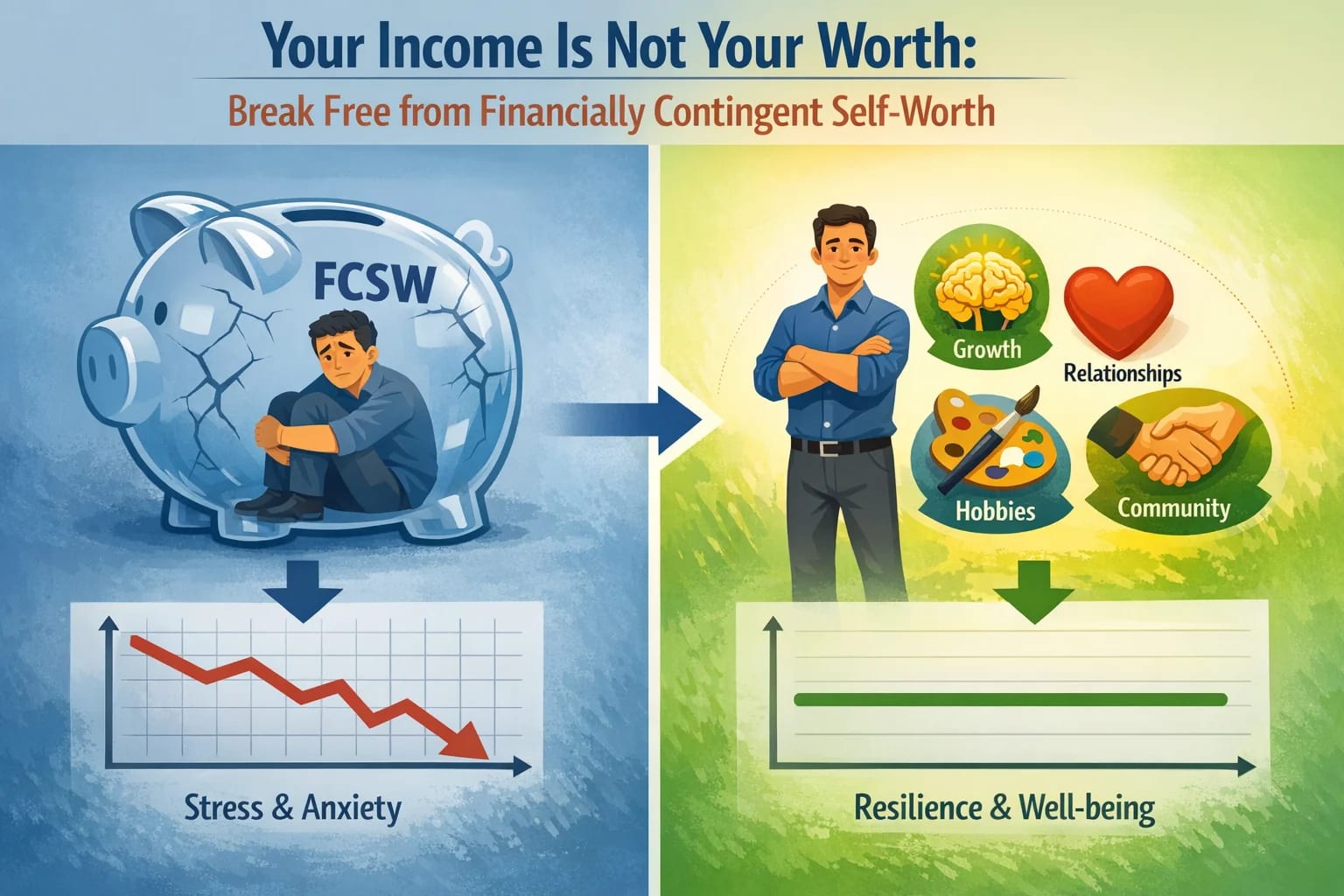 Your Income Is Not Your Worth:

Break Free from Financially Contingent Self-Worth

FCSW

Stress & Anxiety

Growth

Relationships

Hobbies

Community

Resilience & Well-being