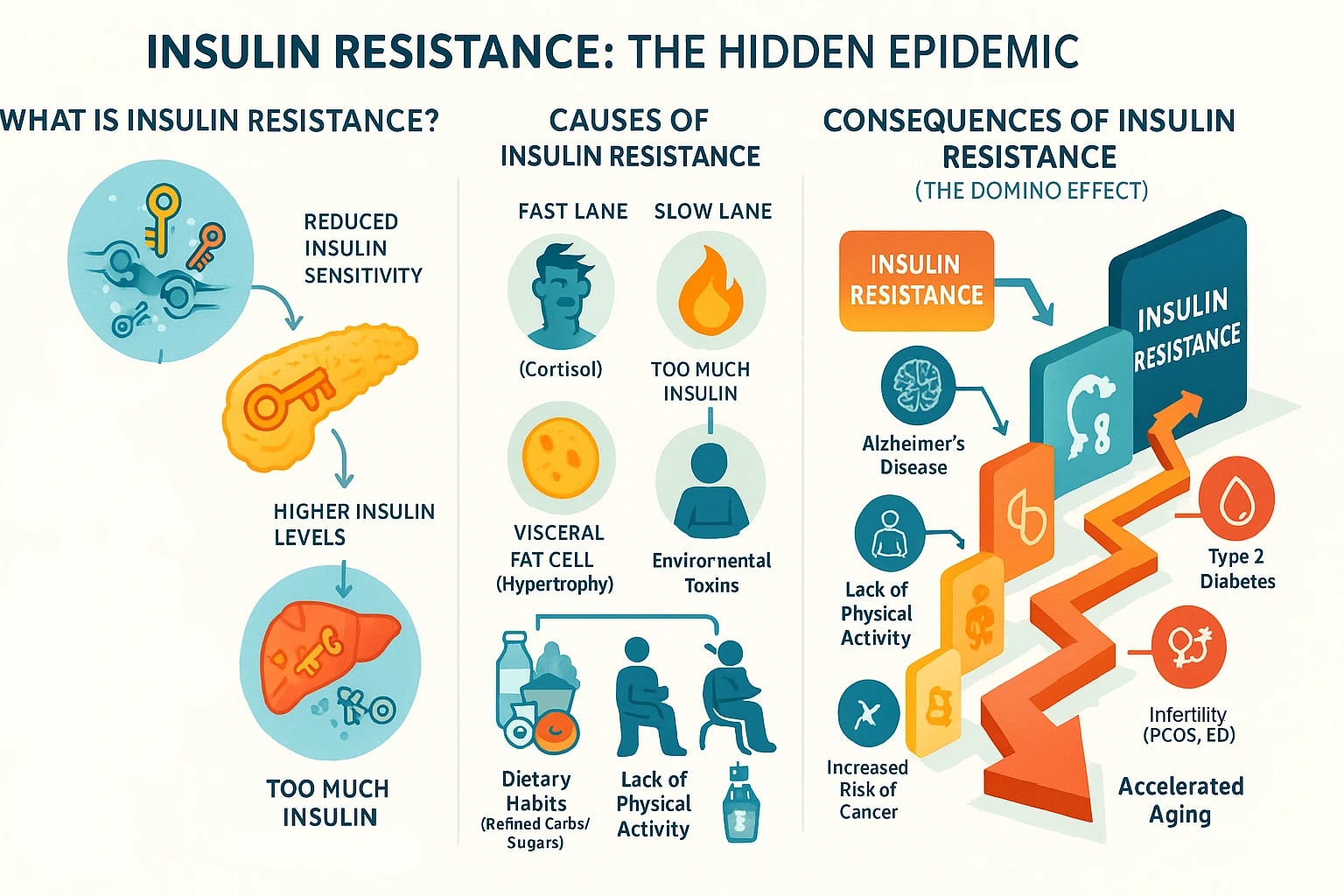 INSULIN RESISTANCE: THE HIDDEN EPIDEMIC

WHAT IS INSULIN RESISTANCE?

REDUCED INSULIN SENSITIVITY

HIGHER INSULIN LEVELS

TOO MUCH INSULIN

CAUSES OF INSULIN RESISTANCE

FAST LANE

SLOW LANE

(Cortisol)

TOO MUCH INSULIN

VISCERAL FAT CELL (Hypertrophy)

Environmental Toxins

Dietary Habits (Refined Carbs/ Sugars)

Lack of Physical Activity

CONSEQUENCES OF INSULIN RESISTANCE (THE DOMINO EFFECT)

INSULIN RESISTANCE

INSULIN RESISTANCE

Alzheimer's Disease

Lack of Physical Activity

Increased Risk of Cancer

Type 2 Diabetes

Infertility (PCOS, ED)

Accelerated Aging