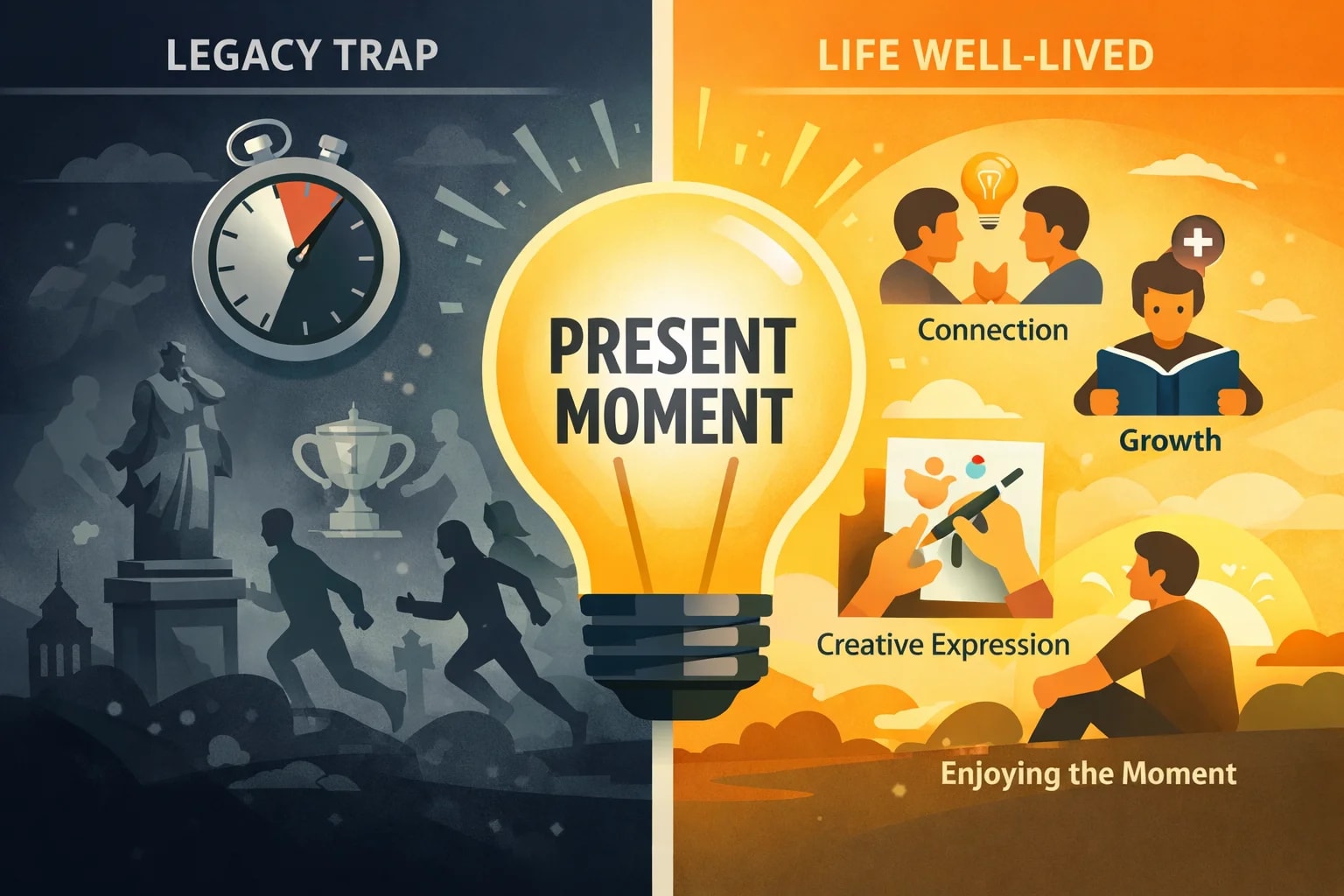 LEGACY TRAP

LIFE WELL-LIVED

PRESENT MOMENT

Connection

Growth

Creative Expression

Enjoying the Moment