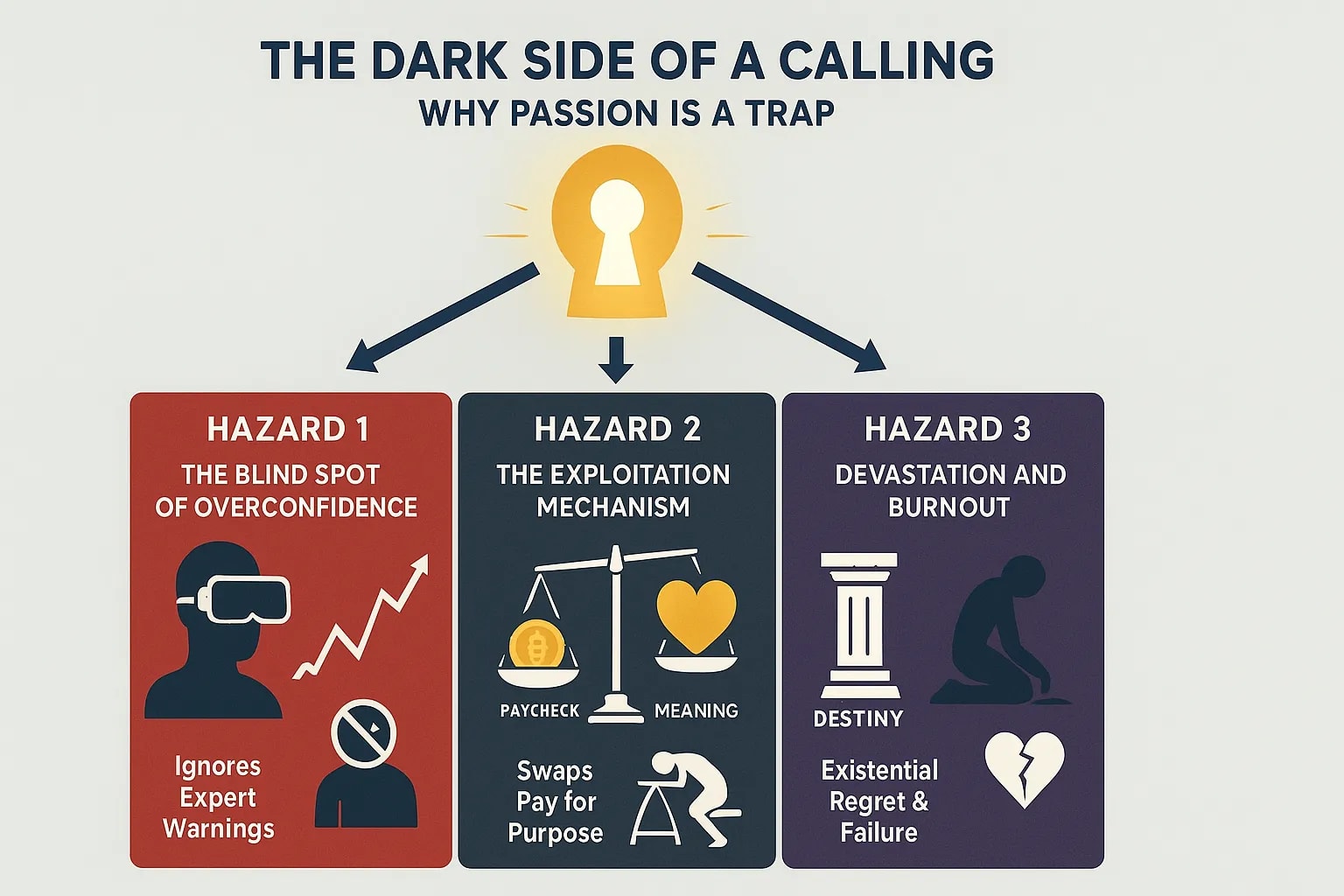 THE DARK SIDE OF A CALLING
WHY PASSION IS A TRAP

HAZARD 1
THE BLIND SPOT OF OVERCONFIDENCE

Ignores Expert Warnings

HAZARD 2
THE EXPLOITATION MECHANISM

PAYCHECK
MEANING

Swaps Pay for Purpose

HAZARD 3
DEVASTATION AND BURNOUT

DESTINY

Existential Regret & Failure