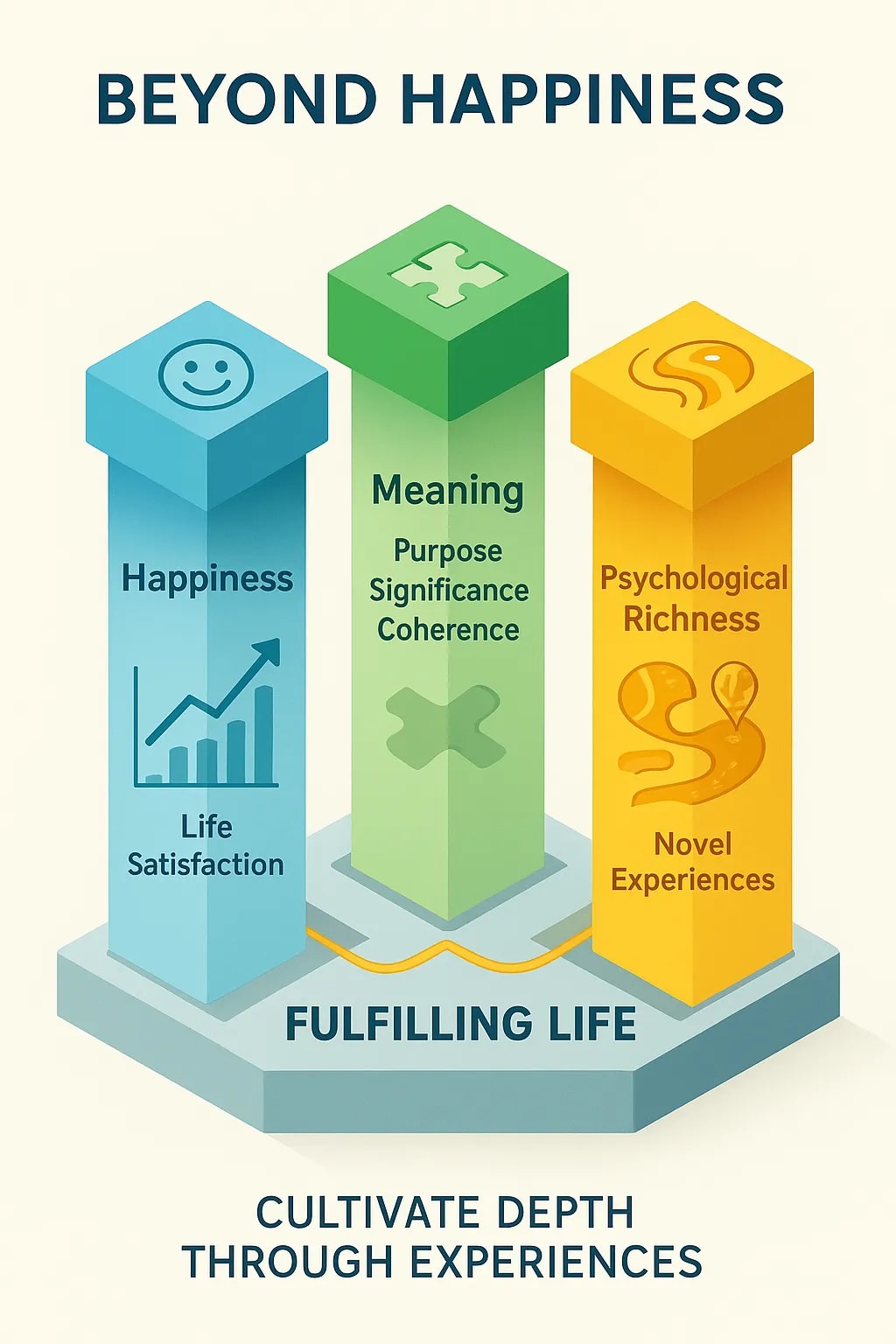 BEYOND HAPPINESS

Happiness

Life Satisfaction

Meaning

Purpose
Significance
Coherence

Psychological Richness

Novel Experiences

FULFILLING LIFE

CULTIVATE DEPTH THROUGH EXPERIENCES