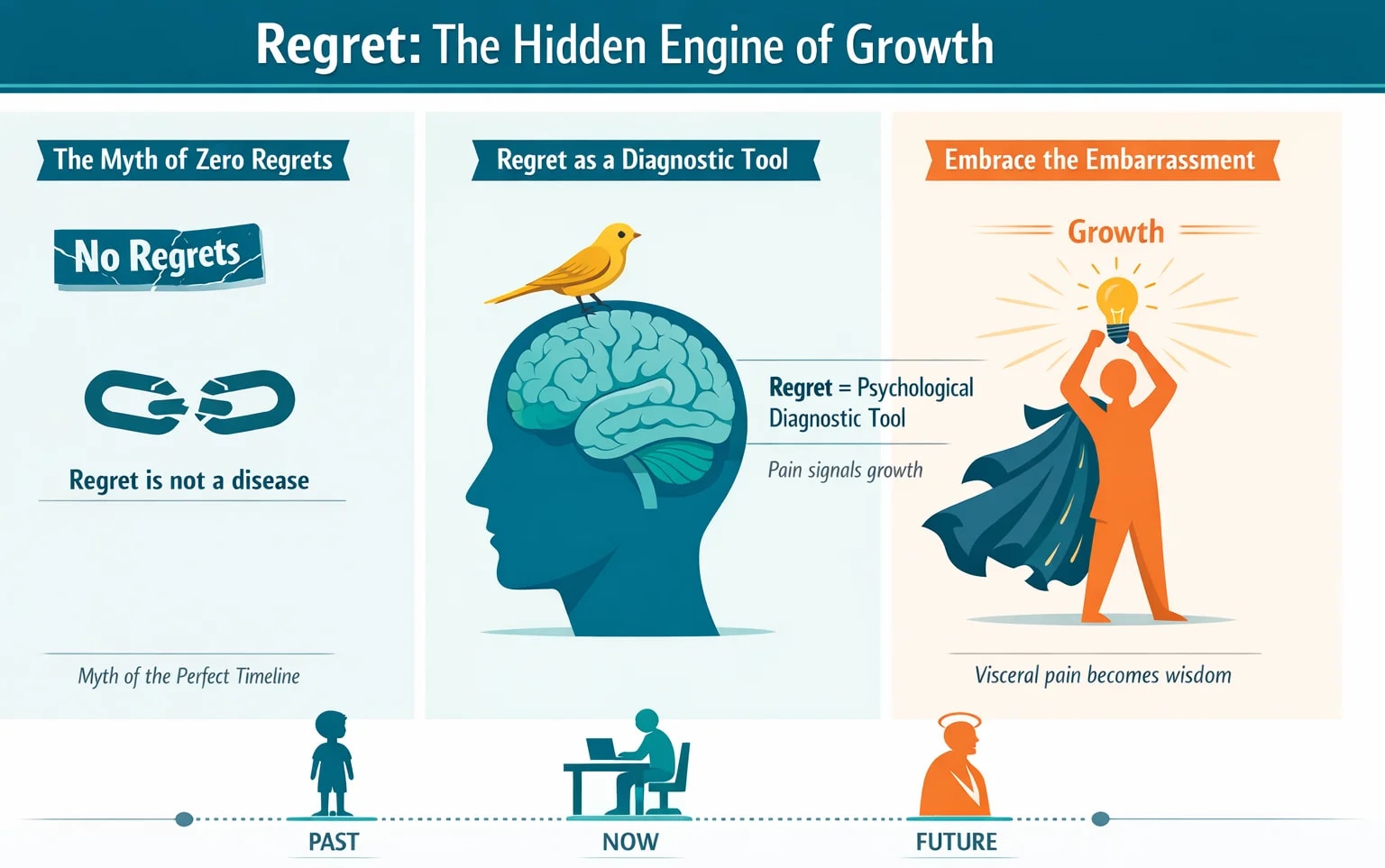 Regret: The Hidden Engine of Growth

The Myth of Zero Regrets

No Regrets

Regret is not a disease

Myth of the Perfect Timeline

Regret as a Diagnostic Tool

Regret = Psychological Diagnostic Tool

Pain signals growth

Embrace the Embarrassment

Growth

Visceral pain becomes wisdom

PAST

NOW

FUTURE