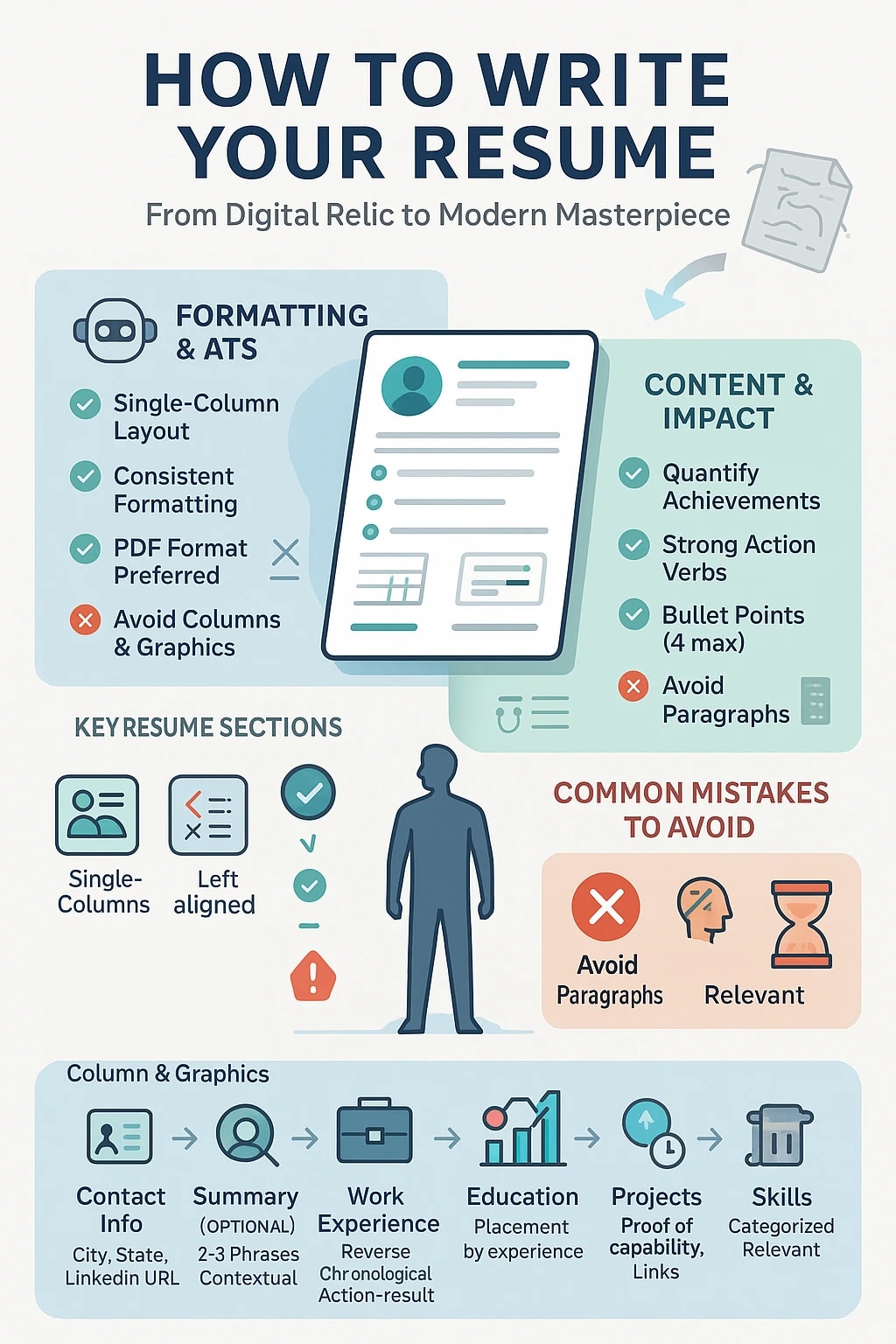 HOW TO WRITE YOUR RESUME

From Digital Relic to Modern Masterpiece

FORMATTING & ATS

Single-Column Layout

Consistent Formatting

PDF Format Preferred

Avoid Columns & Graphics

CONTENT & IMPACT

Quantify Achievements

Strong Action Verbs

Bullet Points (4 max)

Avoid Paragraphs

KEY RESUME SECTIONS

Single-Columns

Left aligned

COMMON MISTAKES TO AVOID

Avoid Paragraphs

Relevant

Column & Graphics

Contact Info
City, State, Linkedin URL

Summary (OPTIONAL)
2-3 Phrases Contextual

Work Experience
Reverse Chronological Action-result

Education
Placement by experience

Projects
Proof of capability, Links

Skills
Categorized Relevant