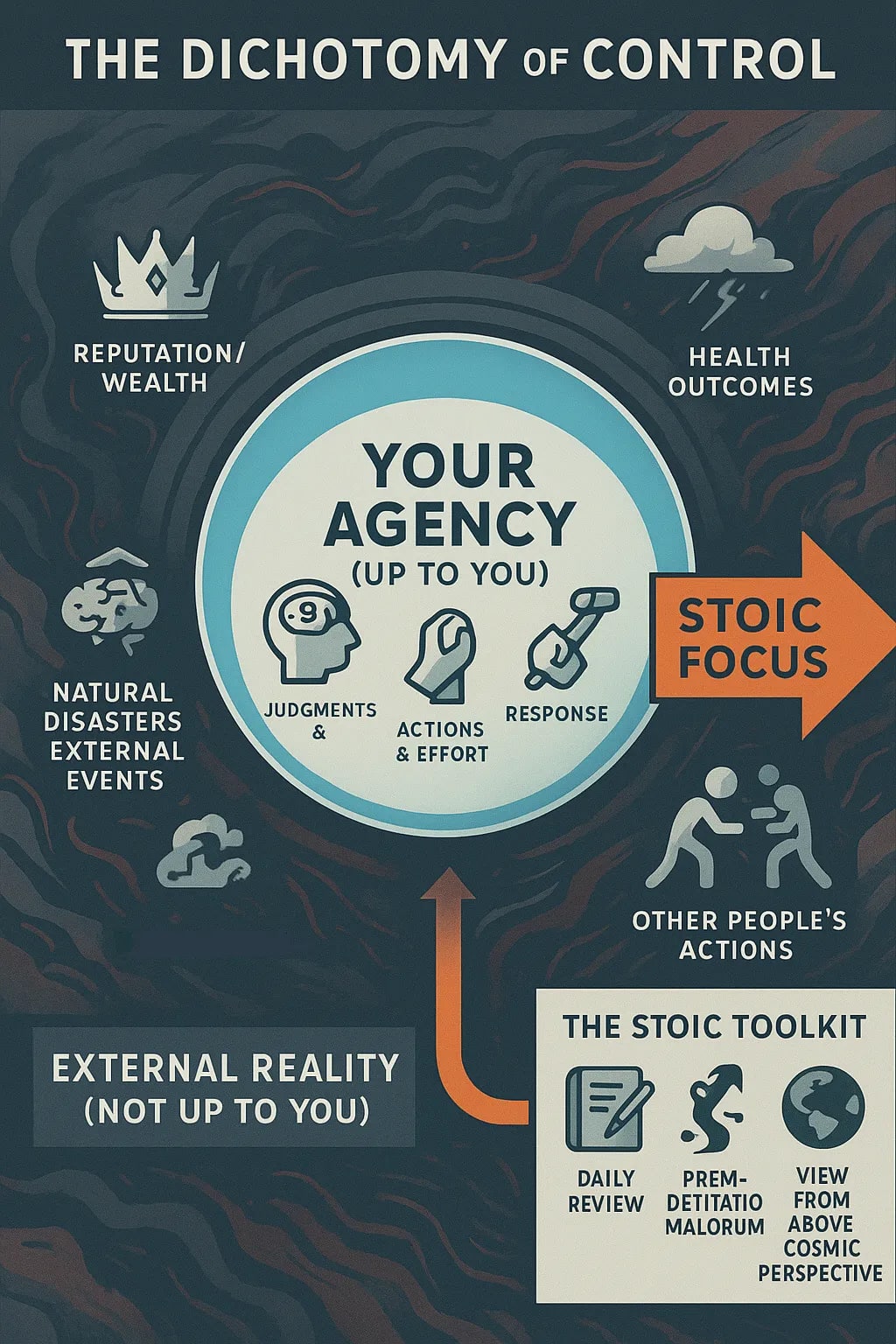 THE DICHOTOMY OF CONTROL

REPUTATION/ WEALTH

HEALTH OUTCOMES

YOUR AGENCY (UP TO YOU)

9

JUDGMENTS &

ACTIONS & EFFORT

RESPONSE

STOIC FOCUS

NATURAL DISASTERS EXTERNAL EVENTS

OTHER PEOPLE'S ACTIONS

EXTERNAL REALITY (NOT UP TO YOU)

THE STOIC TOOLKIT

DAILY REVIEW

PREM-DETITATIO MALORUM

VIEW FROM ABOVE COSMIC PERSPECTIVE