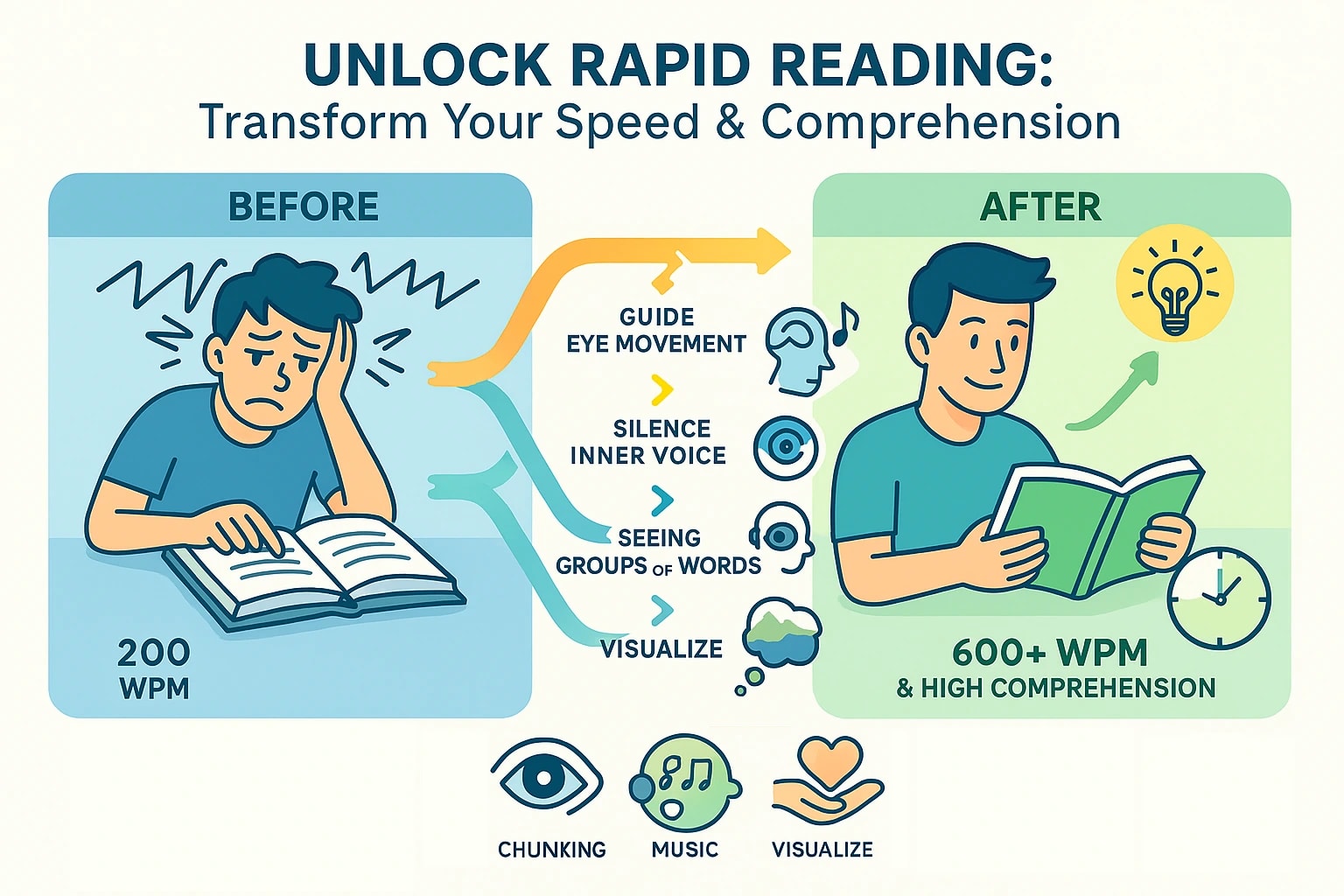 UNLOCK RAPID READING:
Transform Your Speed & Comprehension

BEFORE

200
WPM

GUIDE
EYE MOVEMENT

SILENCE
INNER VOICE

SEEING
GROUPS OF WORDS

VISUALIZE

AFTER

600+ WPM
& HIGH COMPREHENSION

CHUNKING

MUSIC

VISUALIZE