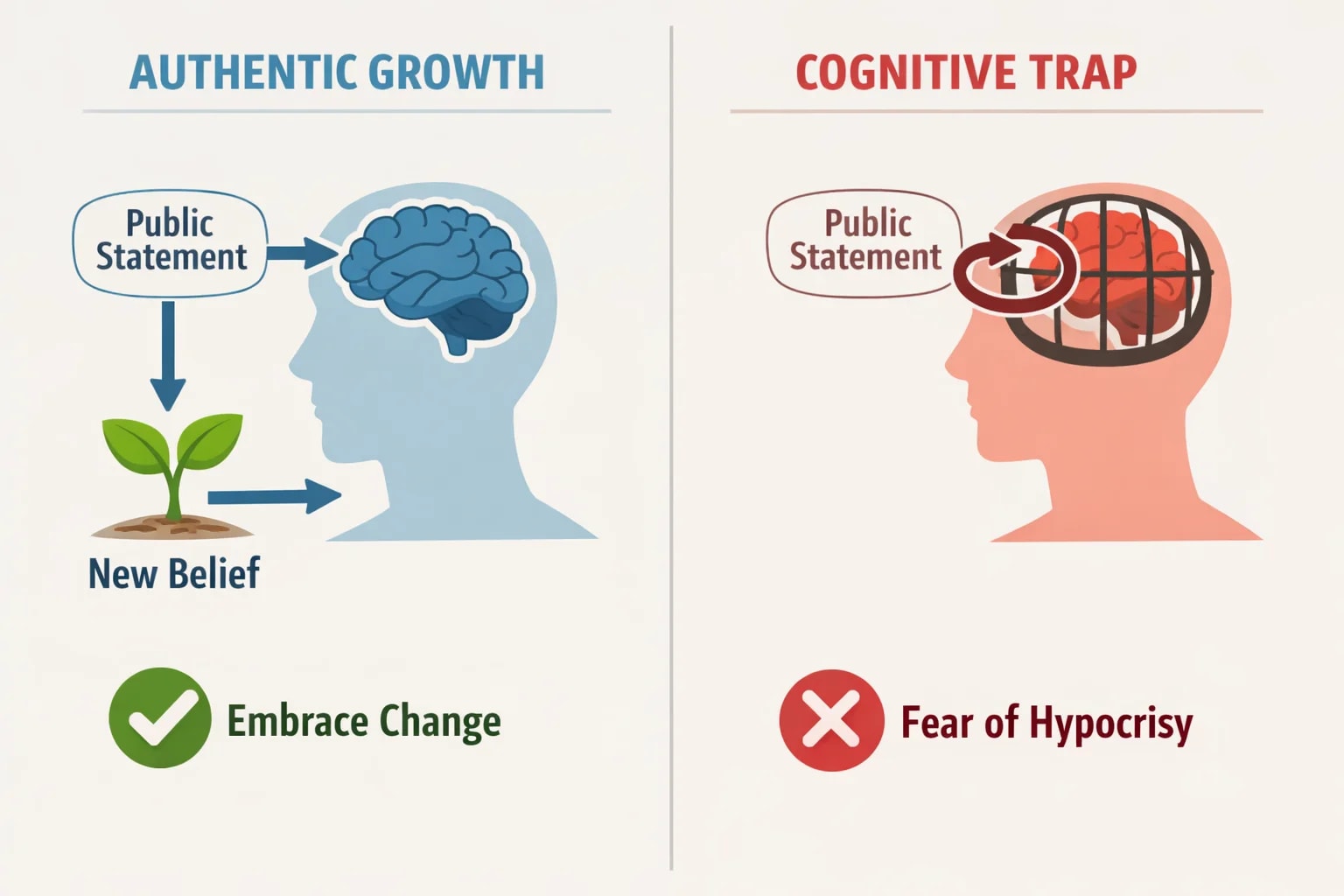 AUTHENTIC GROWTH

Public Statement

New Belief

Embrace Change

COGNITIVE TRAP

Public Statement

Fear of Hypocrisy