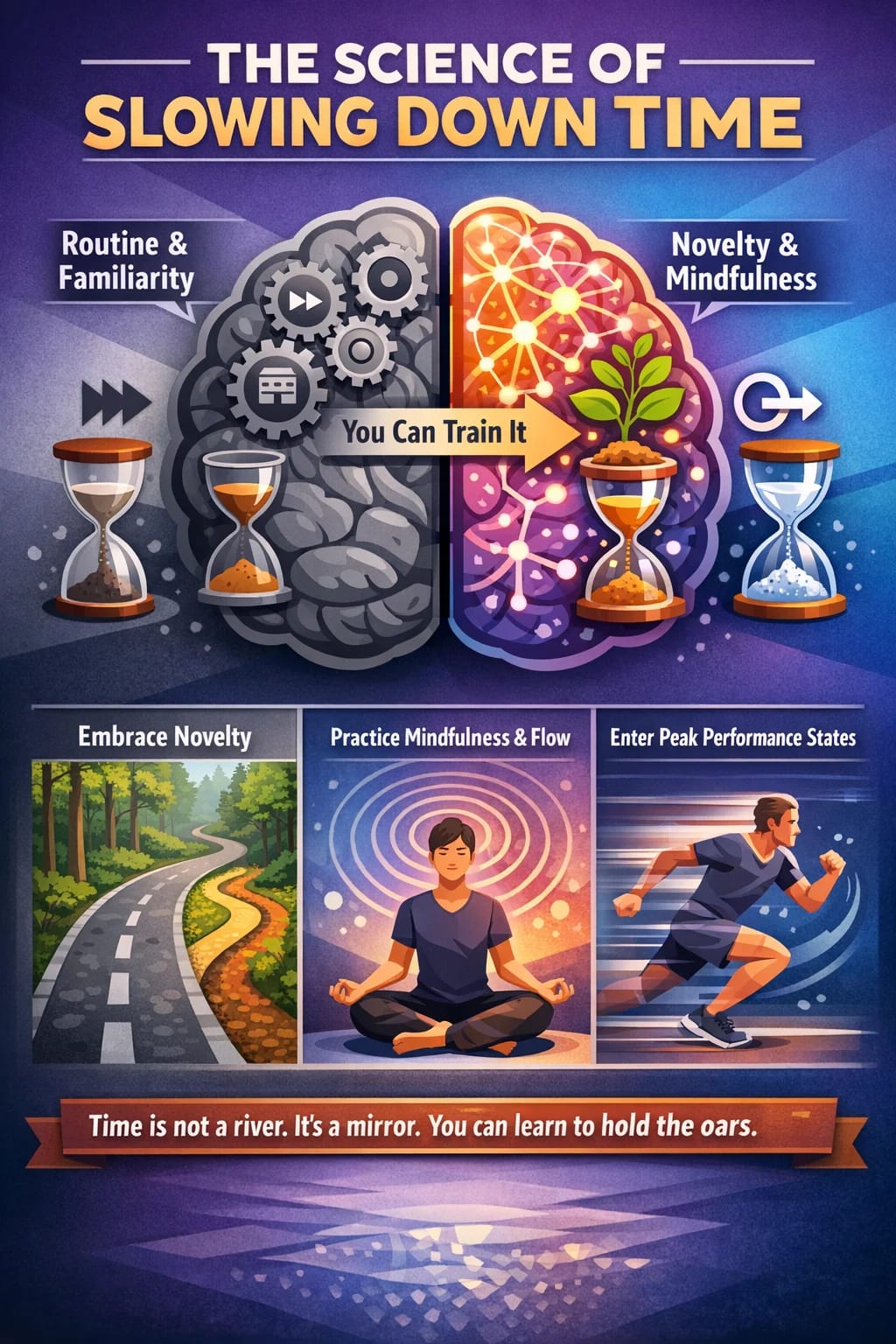 THE SCIENCE OF
SLOWING DOWN TIME

Routine & Familiarity

Novelty & Mindfulness

You Can Train It

Embrace Novelty

Practice Mindfulness & Flow

Enter Peak Performance States

Time is not a river. It's a mirror. You can learn to hold the oars.