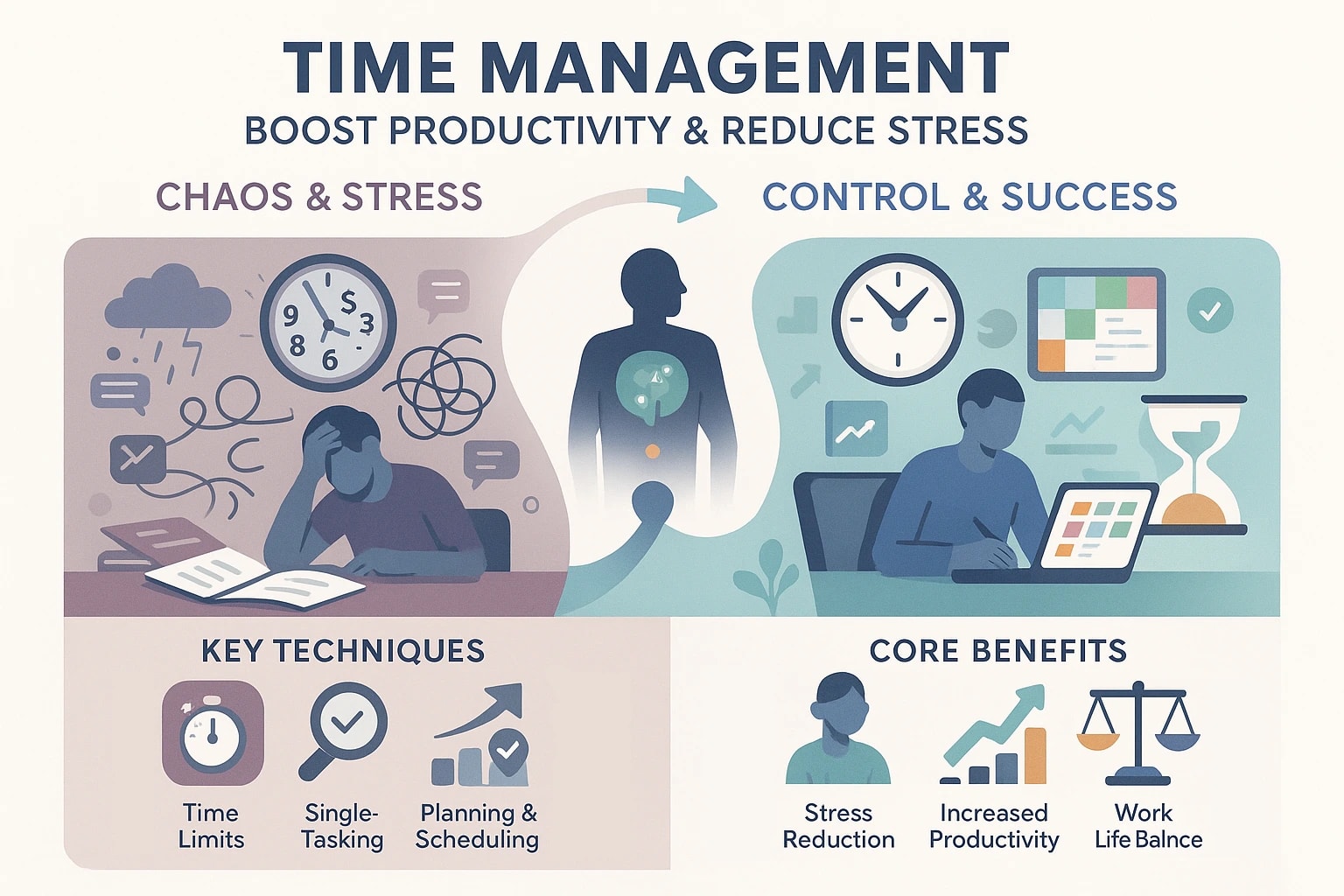 TIME MANAGEMENT
BOOST PRODUCTIVITY & REDUCE STRESS

CHAOS & STRESS

CONTROL & SUCCESS

9 $ 3 8 6

KEY TECHNIQUES

Time Limits

Single-Tasking

Planning & Scheduling

CORE BENEFITS

Stress Reduction

Increased Productivity

Work Life Balnce