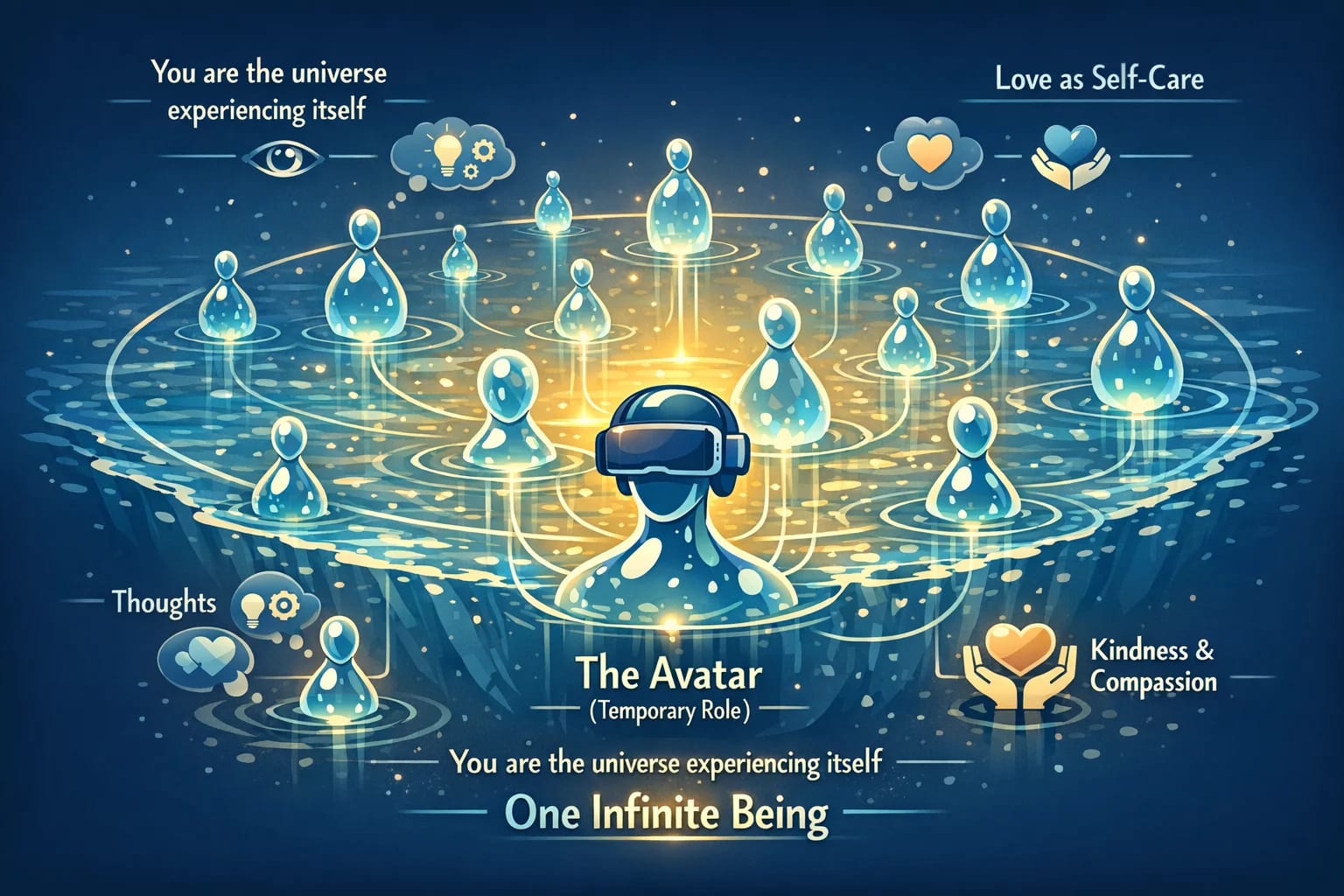 You are the universe experiencing itself

Love as Self-Care

Thoughts

The Avatar
(Temporary Role)

Kindness & Compassion

You are the universe experiencing itself

One Infinite Being