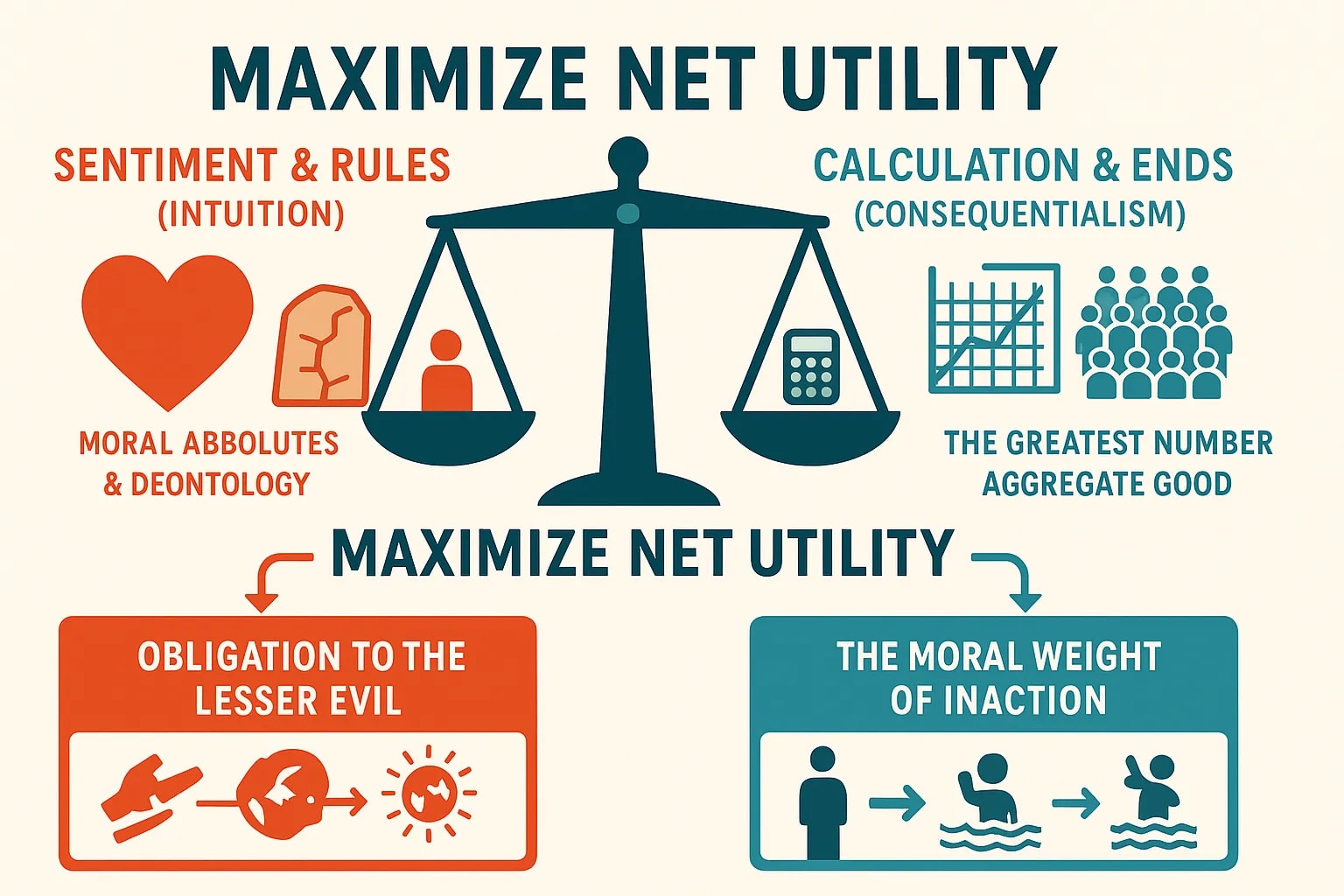 MAXIMIZE NET UTILITY

SENTIMENT & RULES
(INTUITION)

MORAL ABBOLUTES
& DEONTOLOGY

CALCULATION & ENDS
(CONSEQUENTIALISM)

THE GREATEST NUMBER
AGGREGATE GOOD

MAXIMIZE NET UTILITY

OBLIGATION TO THE LESSER EVIL

THE MORAL WEIGHT OF INACTION