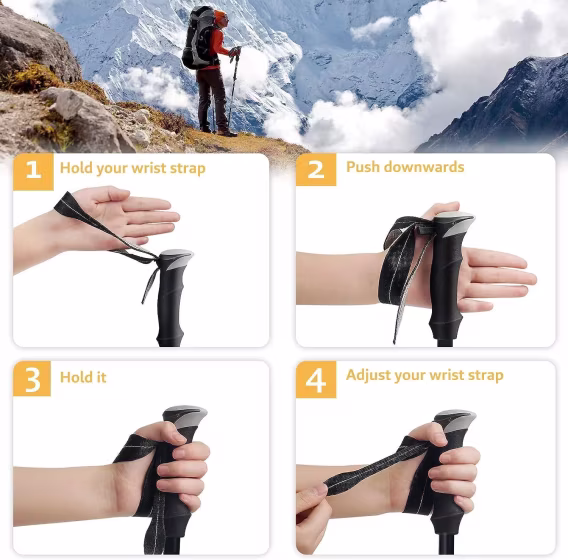 1 Hold your wrist strap

2 Push downwards

3 Hold it

4 Adjust your wrist strap