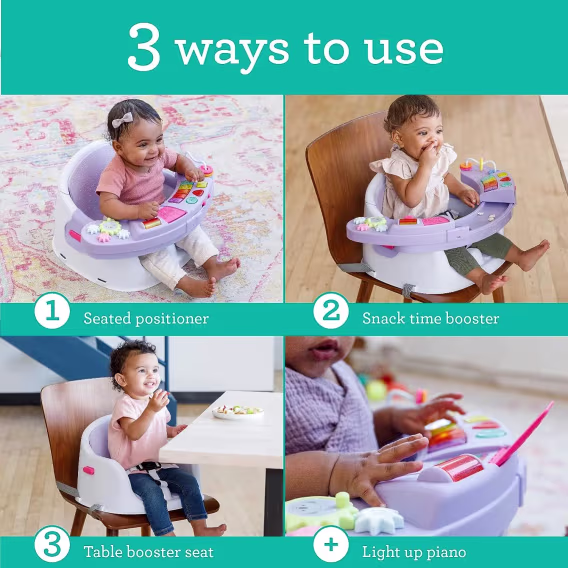 3 ways to use

1 Seated positioner

2 Snack time booster

3 Table booster seat

+ Light up piano